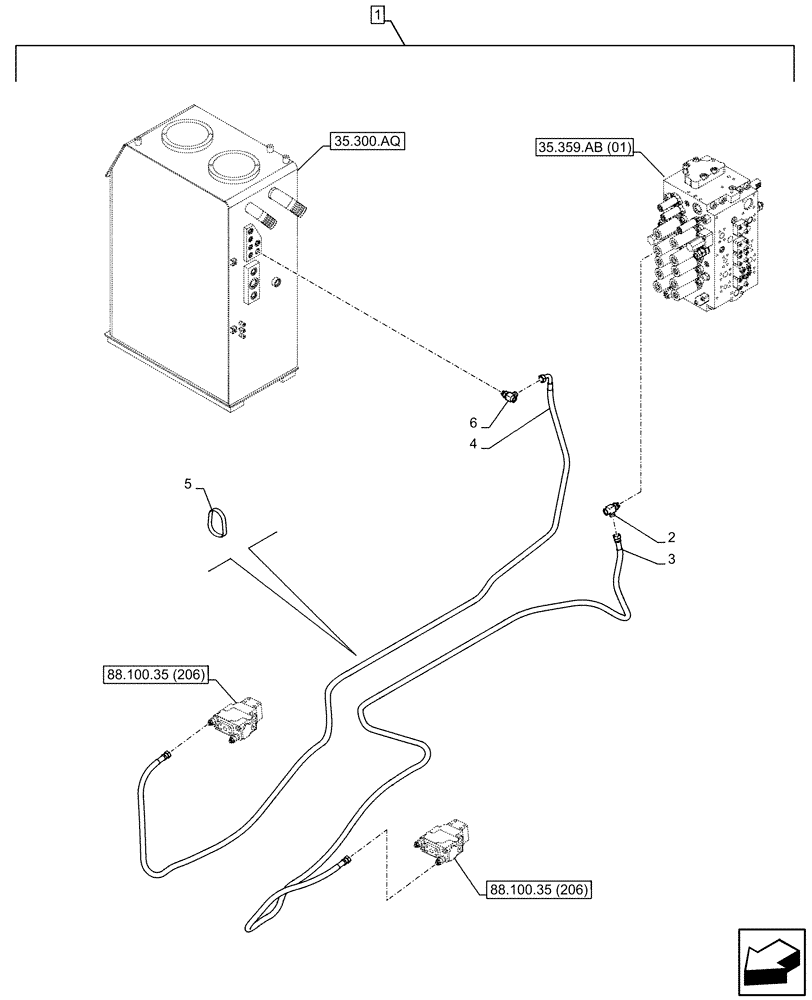 1

35.300.AQ

35.359.AB (01)

6

4

5

2

3

88.100.35 (206)

88.100.35 (206)