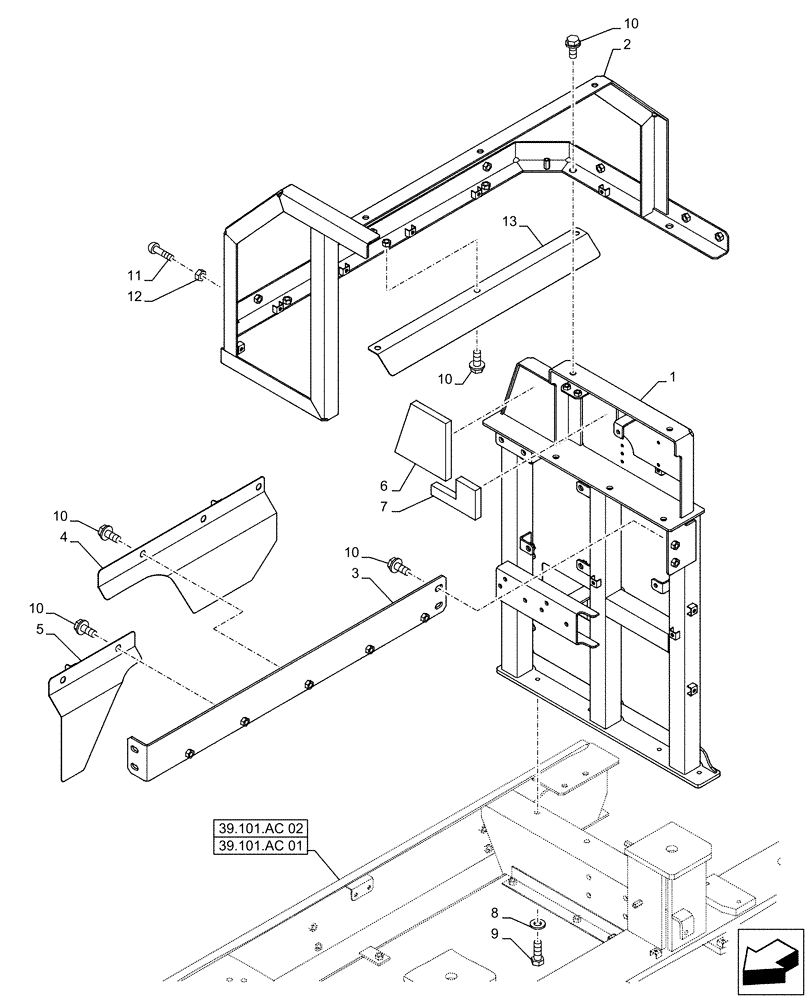 10
2
13
11
12
10
1
6
7
10
4
10
3
10
5
39.101.AC 02
39.101.AC 01
8
9