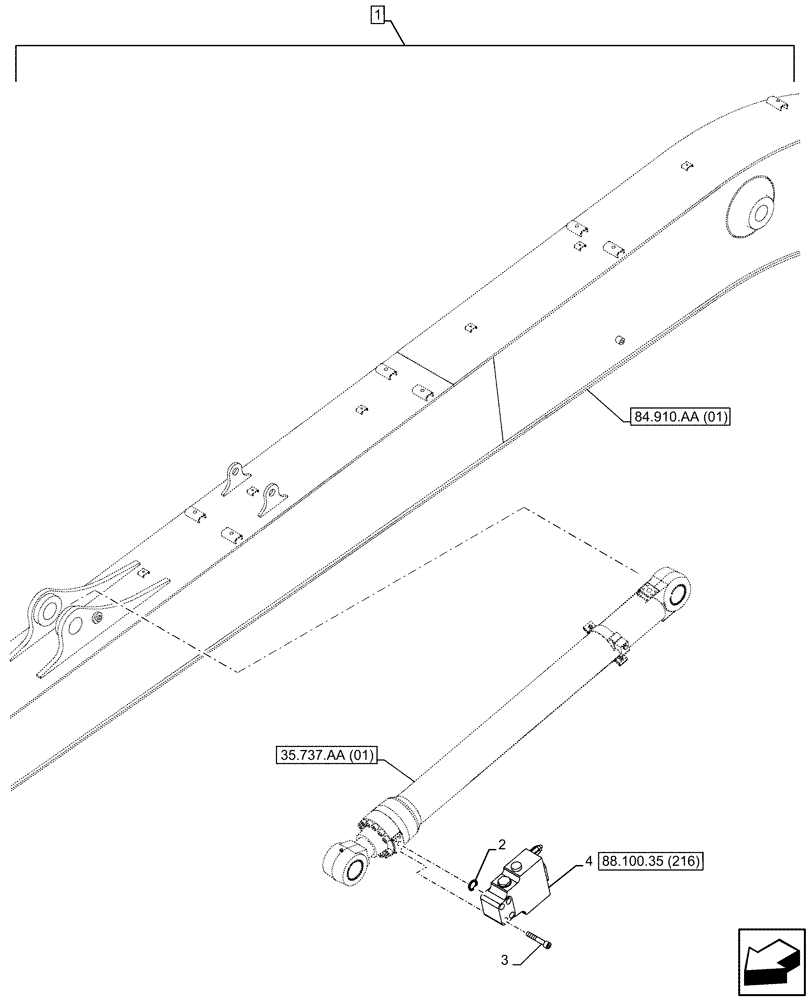 1

84.910.AA (01)

35.737.AA (01)

2

4 88.100.35 (216)

3