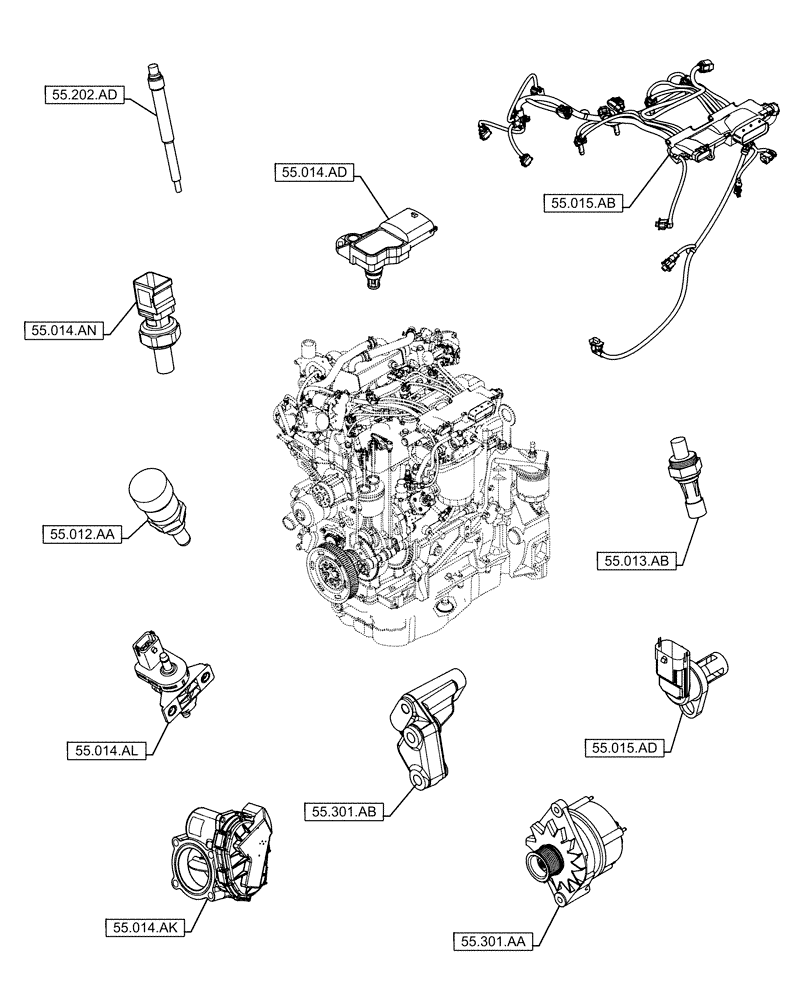 55.202.AD

55.014.AD

55.015.AB

55.014.AN

55.012.AA

55.013.AB

55.014.AL

55.015.AD

55.301.AB

55.014.AK

55.301.AA