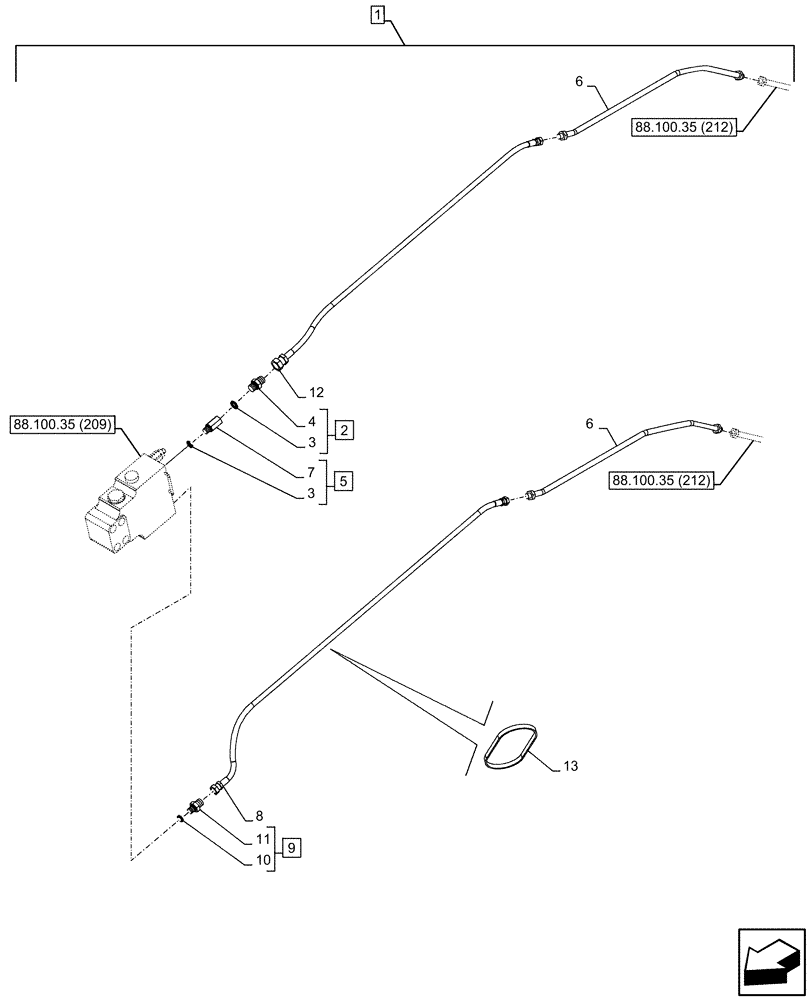 1
6
88.100.35 (212)
12
4
3
2
88.100.35 (209)
7
3
5
6
88.100.35 (212)
13
8
11
10
9