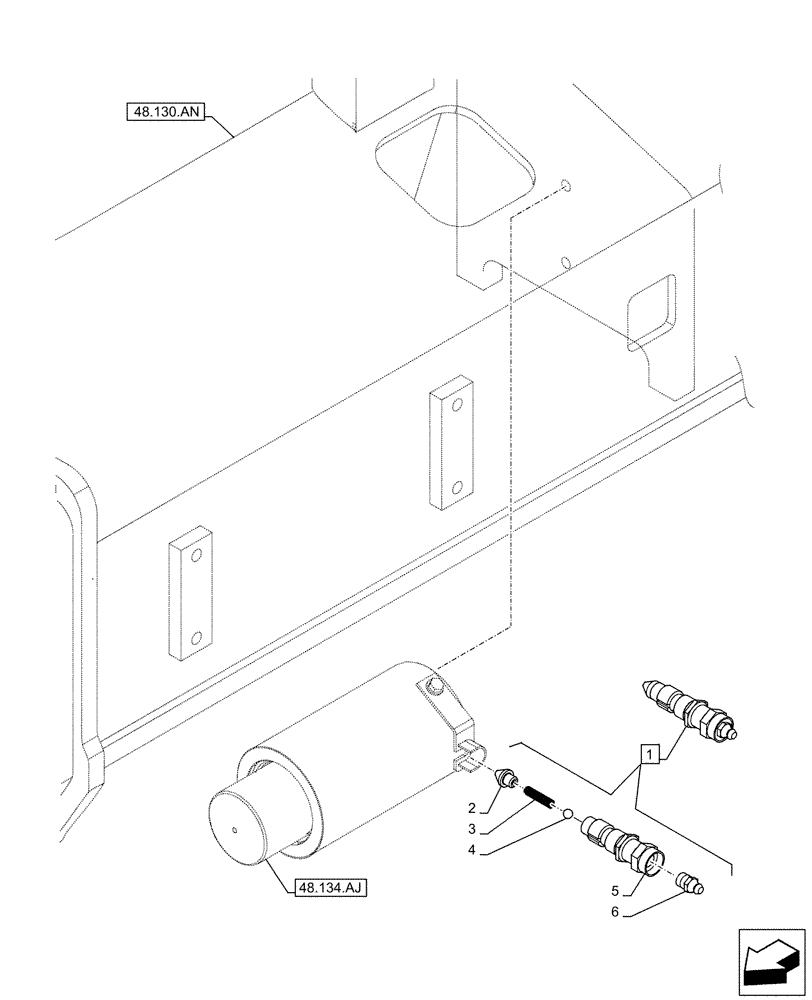 48.130.AN

1

2
3
4

5
6

48.134.AJ