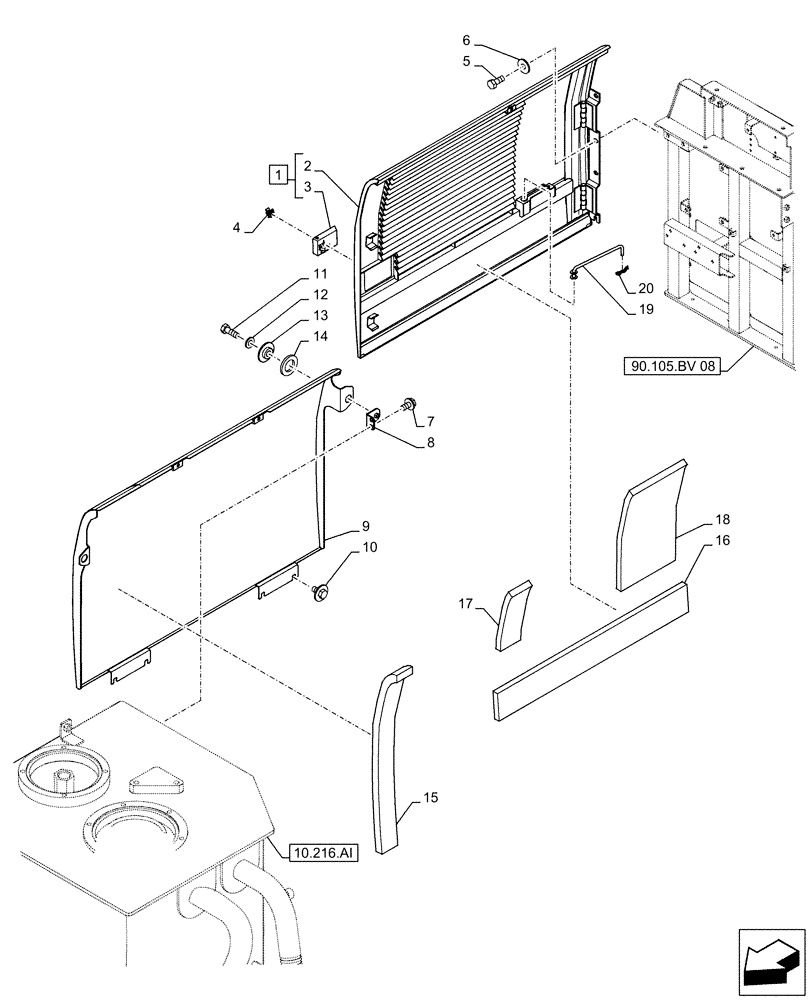 6
5
1
2
3
4
11
12
13
14
20
19
90.105.BV 08
7
8
9
10
18
16
17
15
10.216.AI