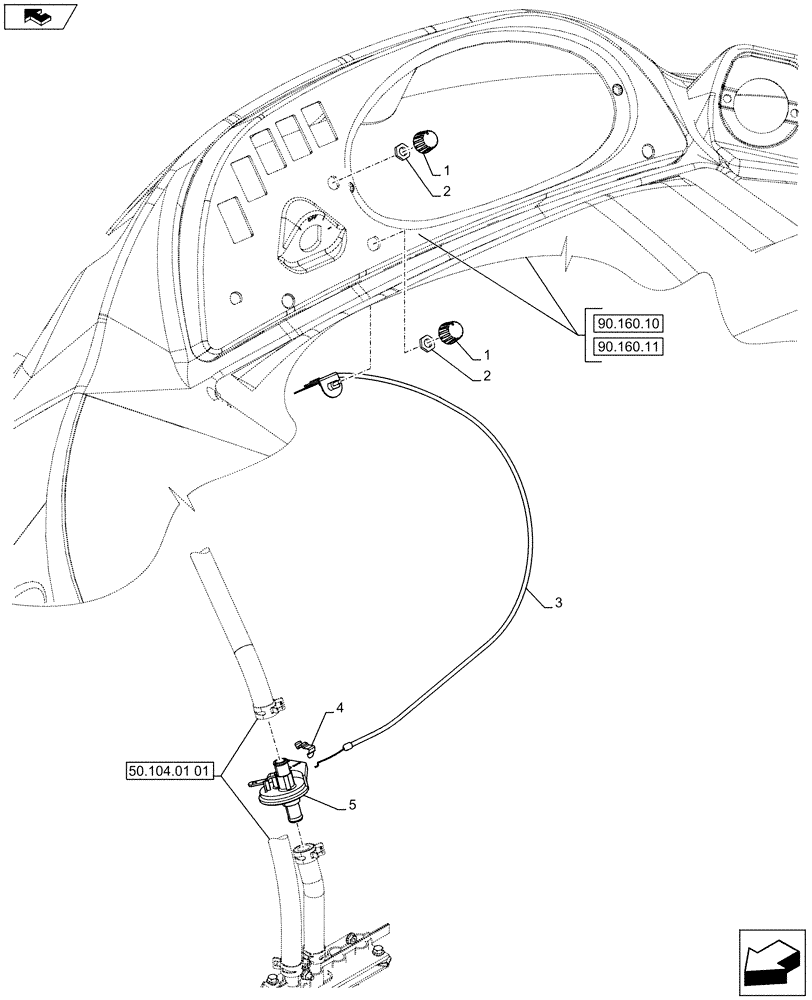 1
2
90.160.10
90.160.11
1
2
3
4
50.104.01 01
5