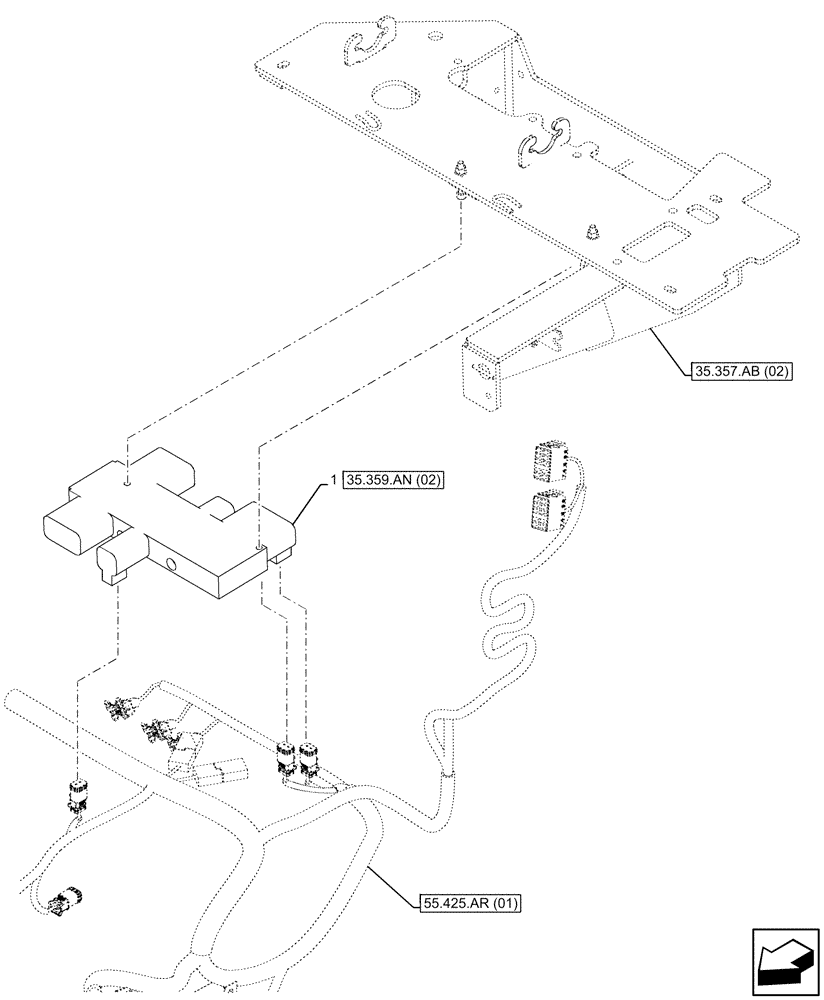 35.357.AB (02)

1 35.359.AN (02)

55.425.AR (01)