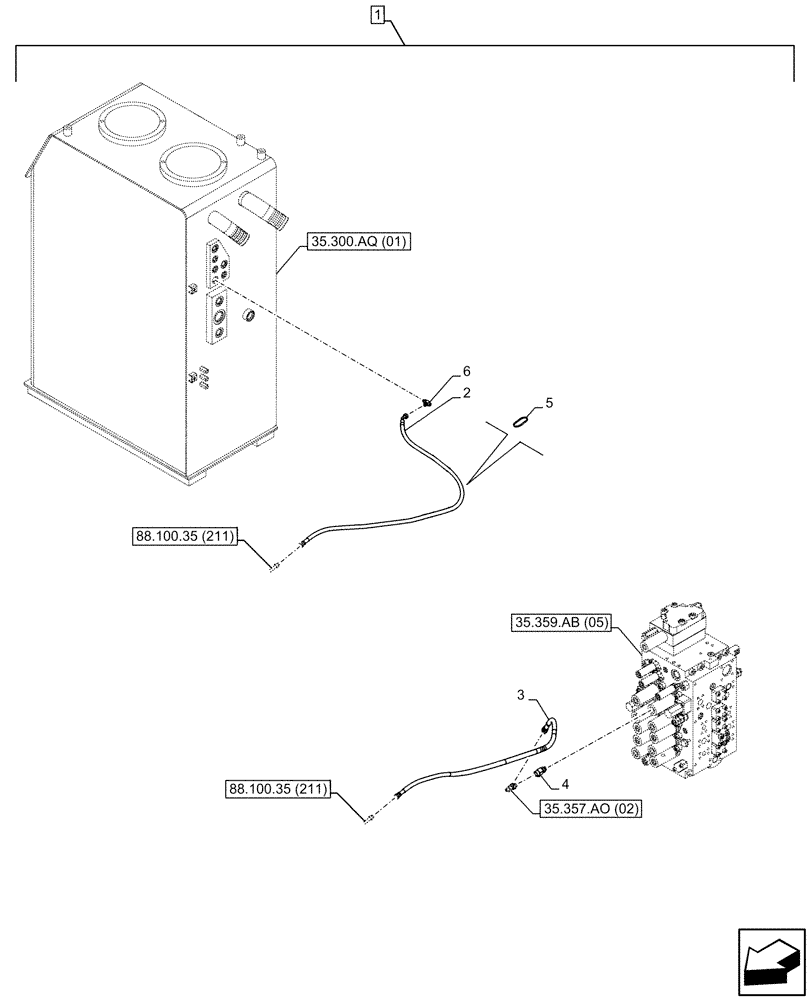 1

35.300.AQ (01)

6

2

5

88.100.35 (211)

35.359.AB (05)

3

4

88.100.35 (211)

35.357.AO (02)