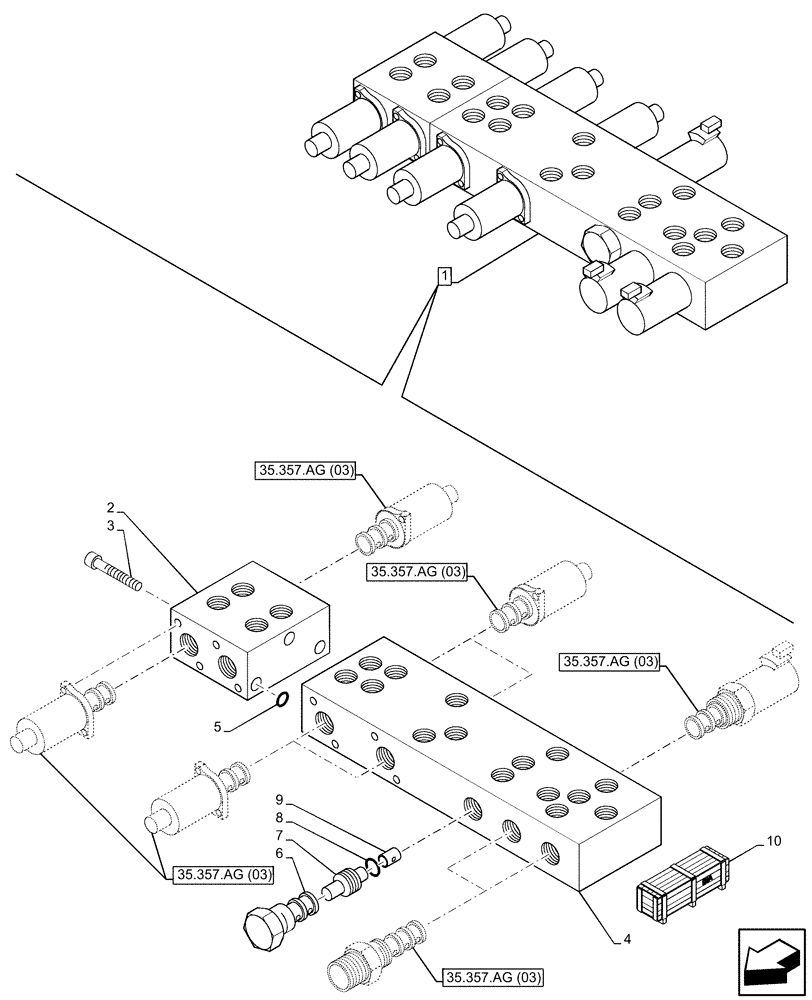 1

35.357.AG (03)

2

3

35.357.AG (03)

35.357.AG (03)

5

9

8

7

6

35.357.AG (03)

10

4

35.357.AG (03)