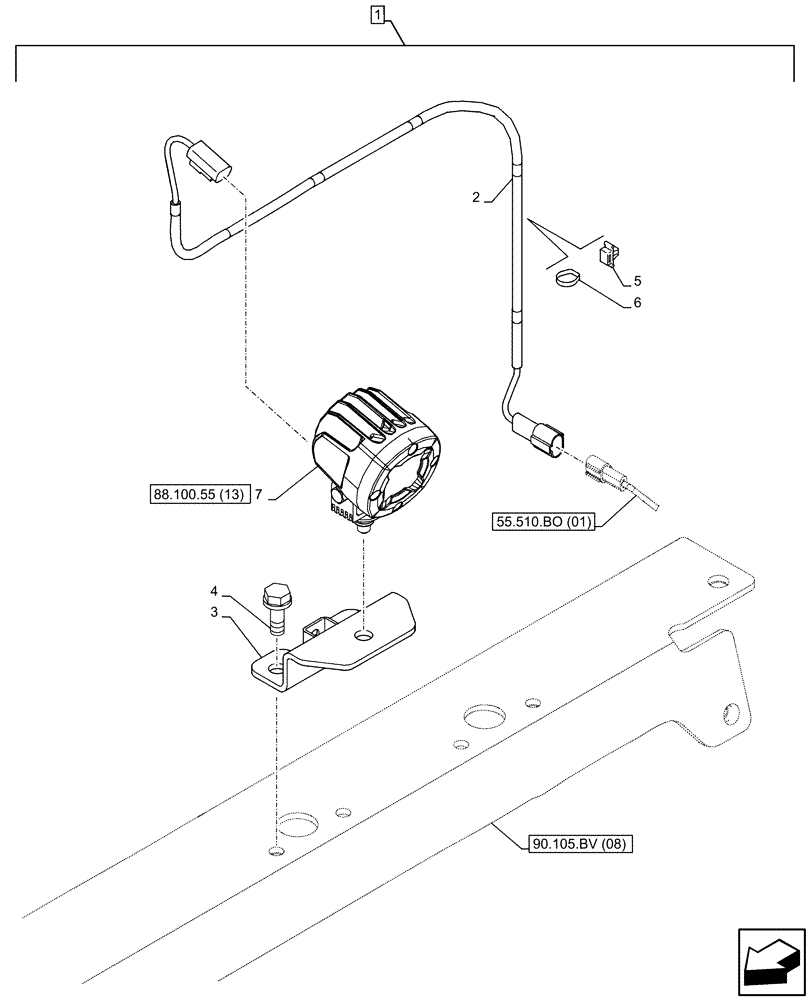 1

2

5

6

88.100.55 (13) 7

55.510.BO (01)

4

3

90.105.BV (08)