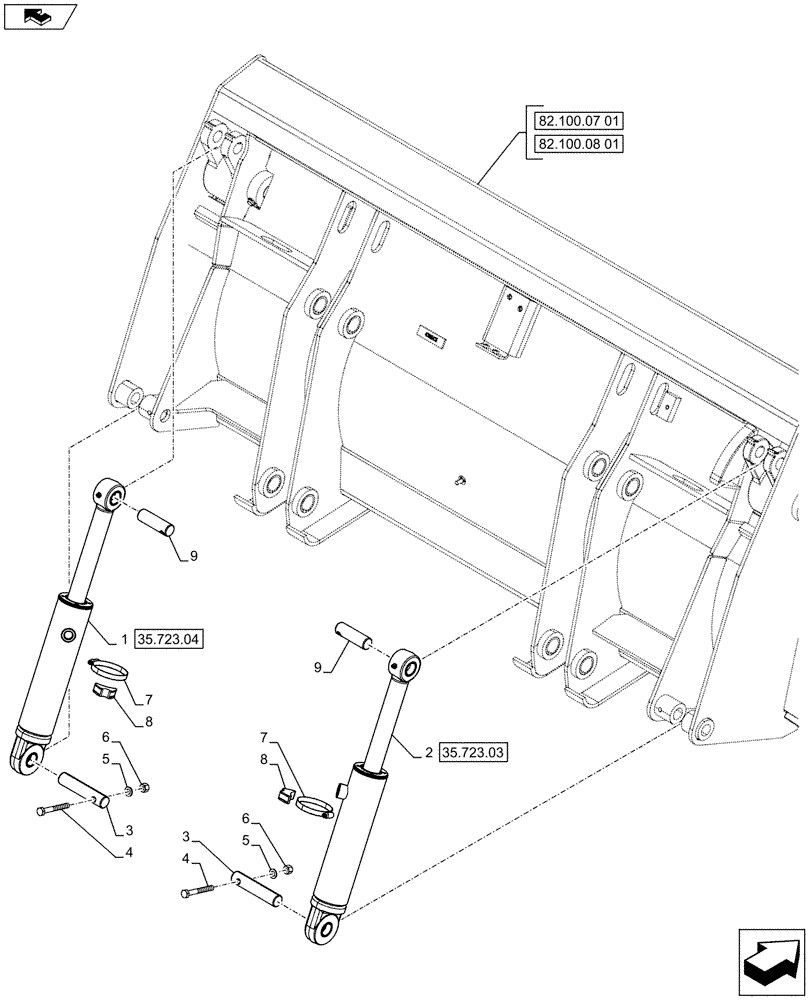 82.100.07 01
82.100.08 01

9
1 35.723.04
7
8
6
5
3
4

9
2 35.723.03
7
8
6
5
3
4