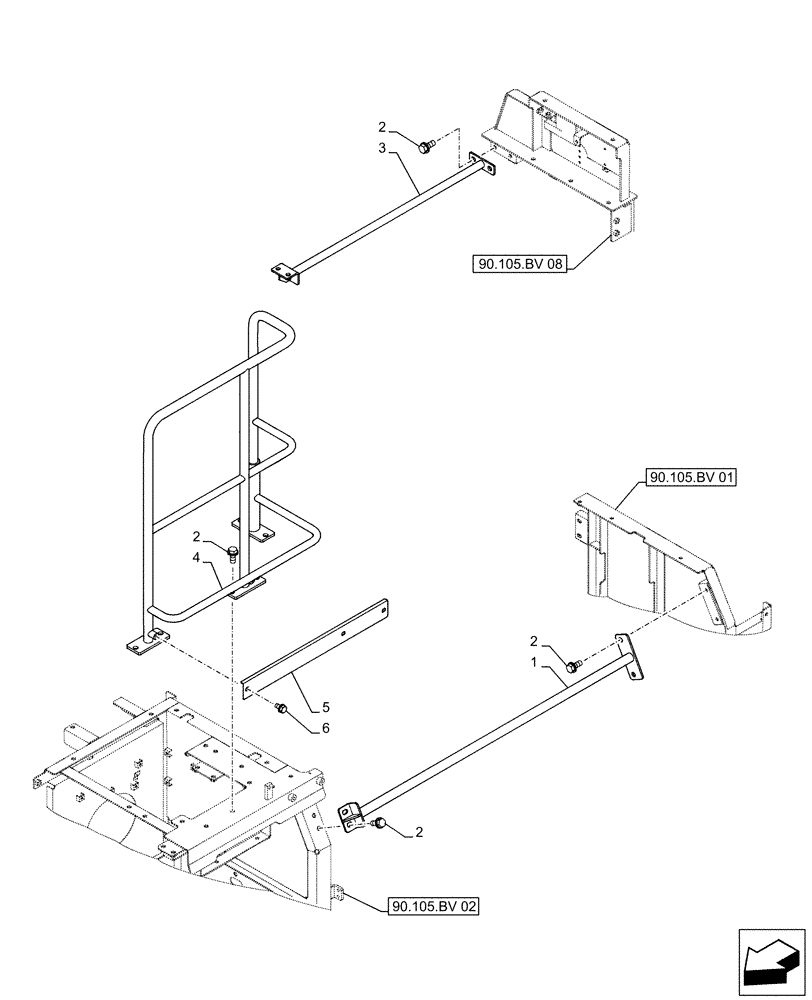 2
3
90.105.BV 08
90.105.BV 01
2
4
2
1
5
6
2
90.105.BV 02