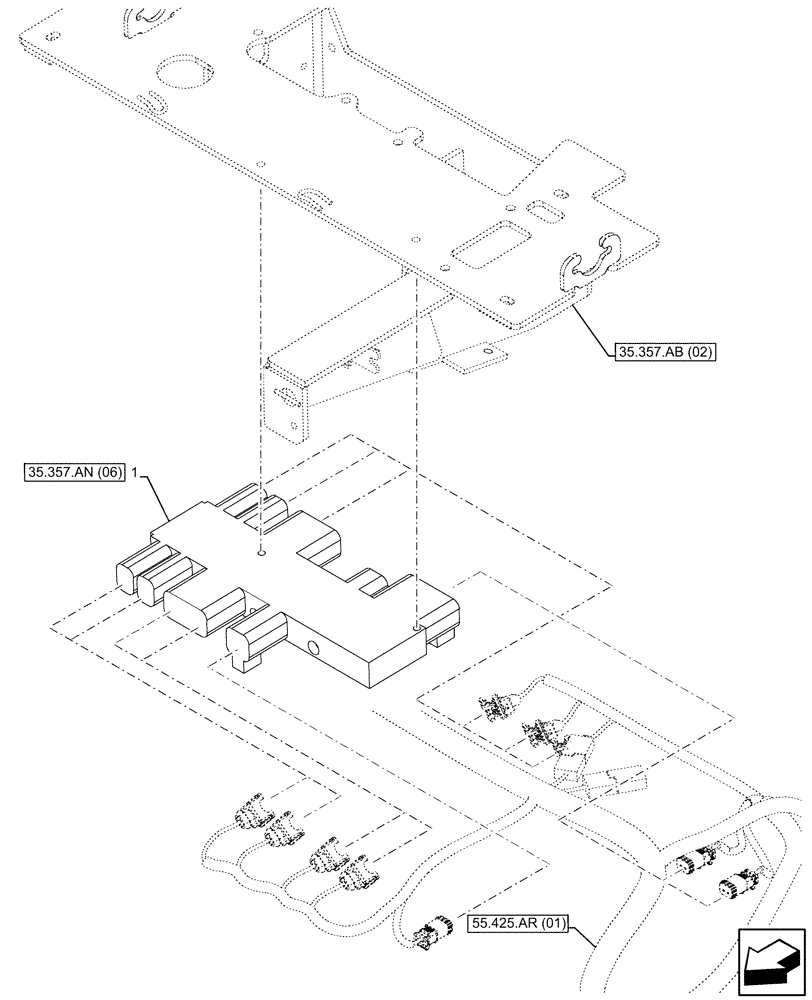 35.357.AB (02)

35.357.AN (06)

1

55.425.AR (01)