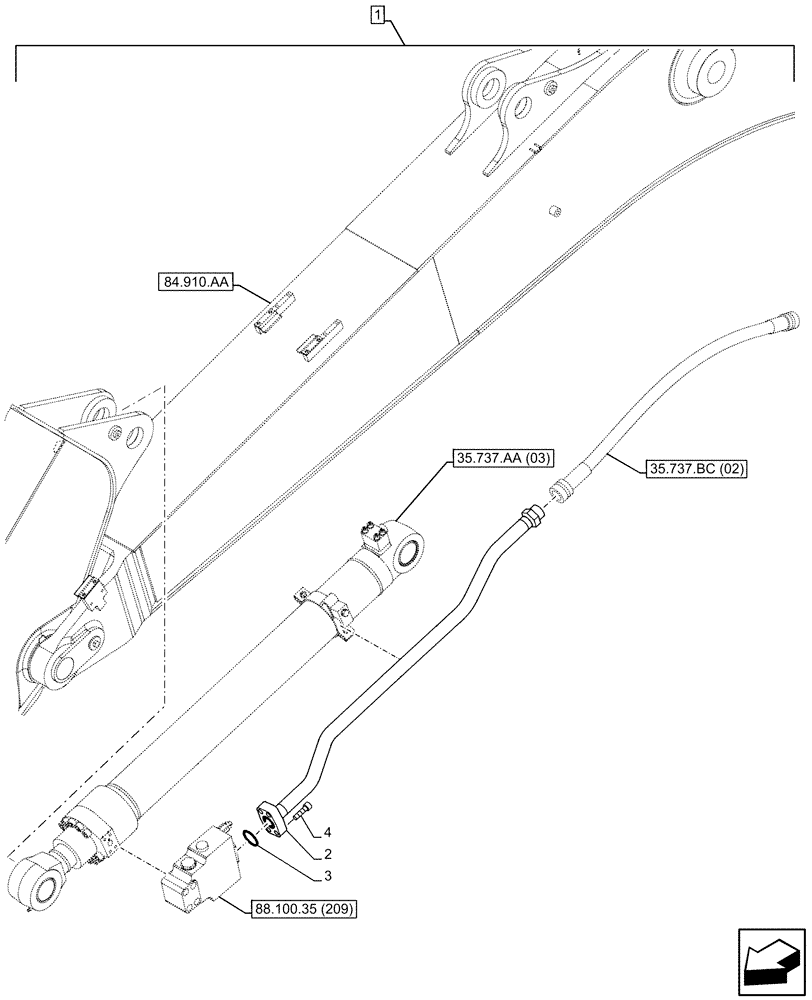 1

84.910.AA

35.737.AA (03)

35.737.BC (02)

4

2

3

88.100.35 (209)