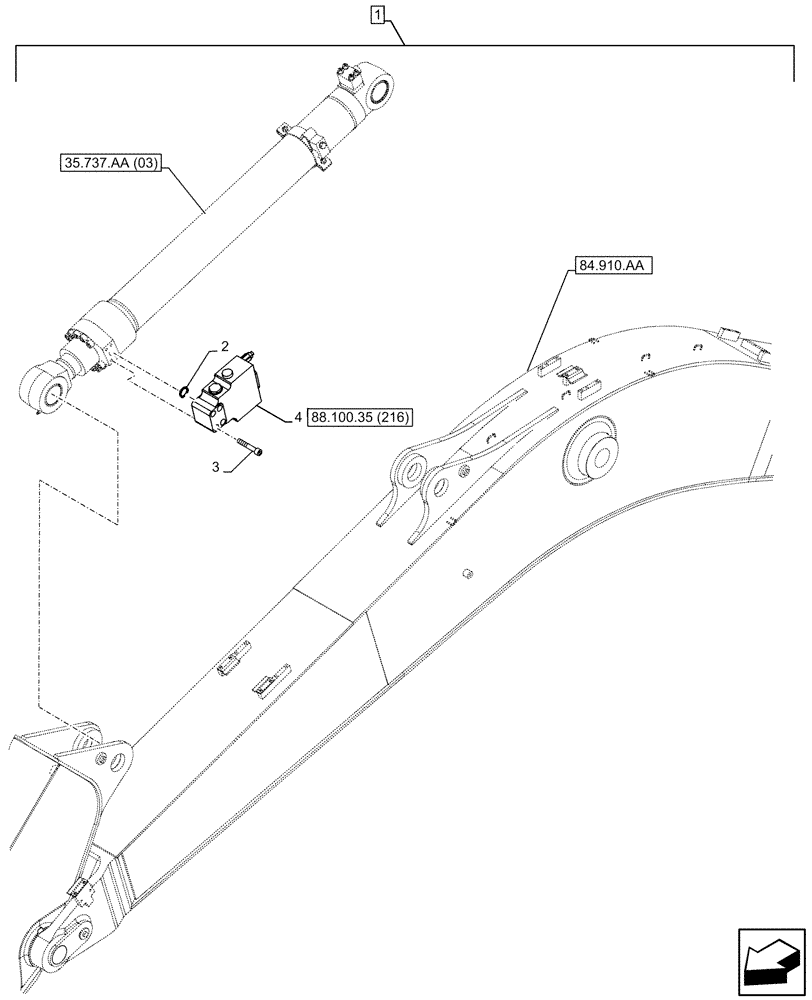 1

35.737.AA (03)

84.910.AA

2

4 88.100.35 (216)

3