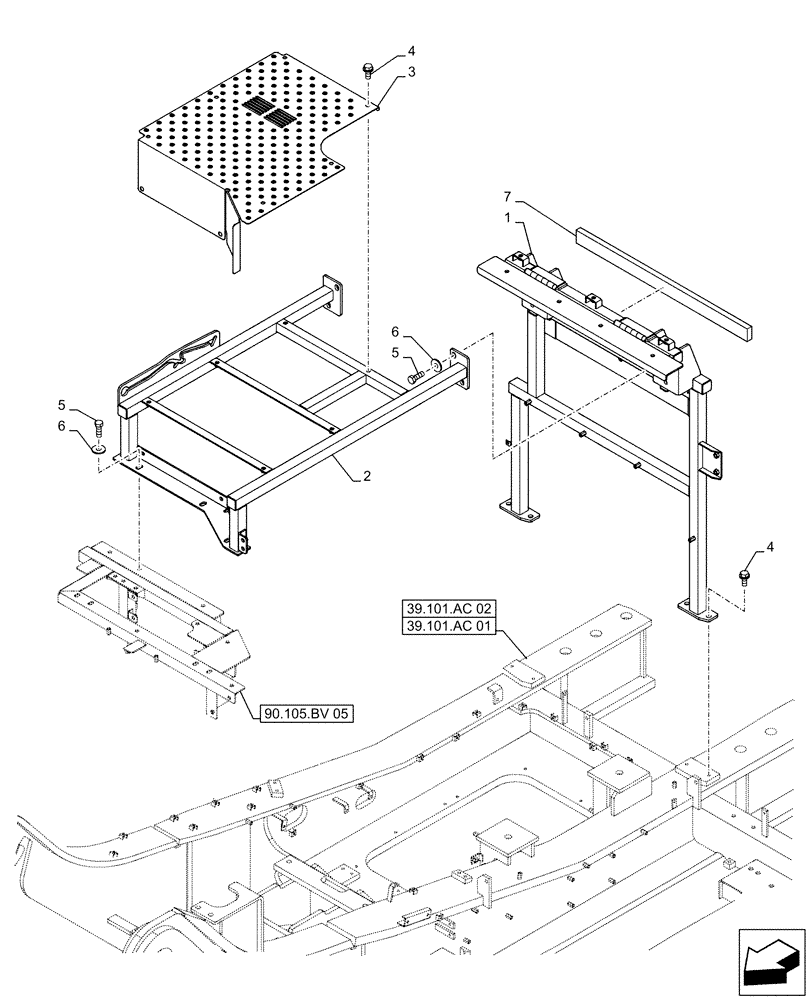 4
3
7
1
6
5
5
6
2
4
39.101.AC 02
39.101.AC 01
90.105.BV 05