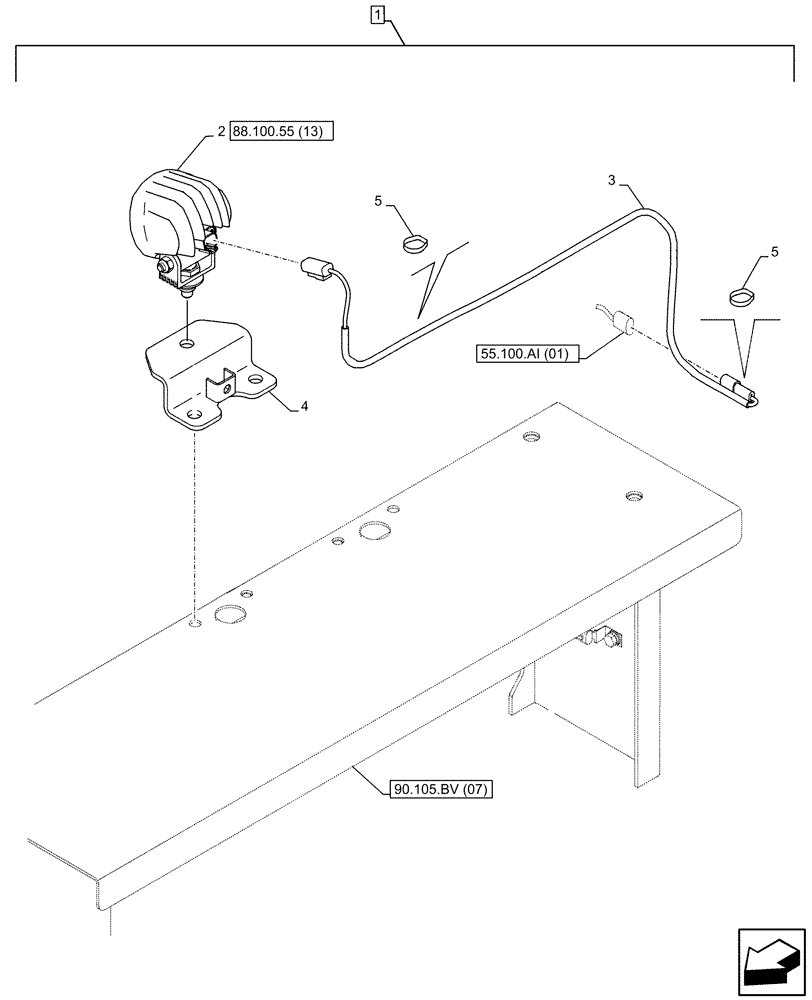 1

2 88.100.55 (13)

5

3

5

55.100.AI (01)

4

90.105.BV (07)