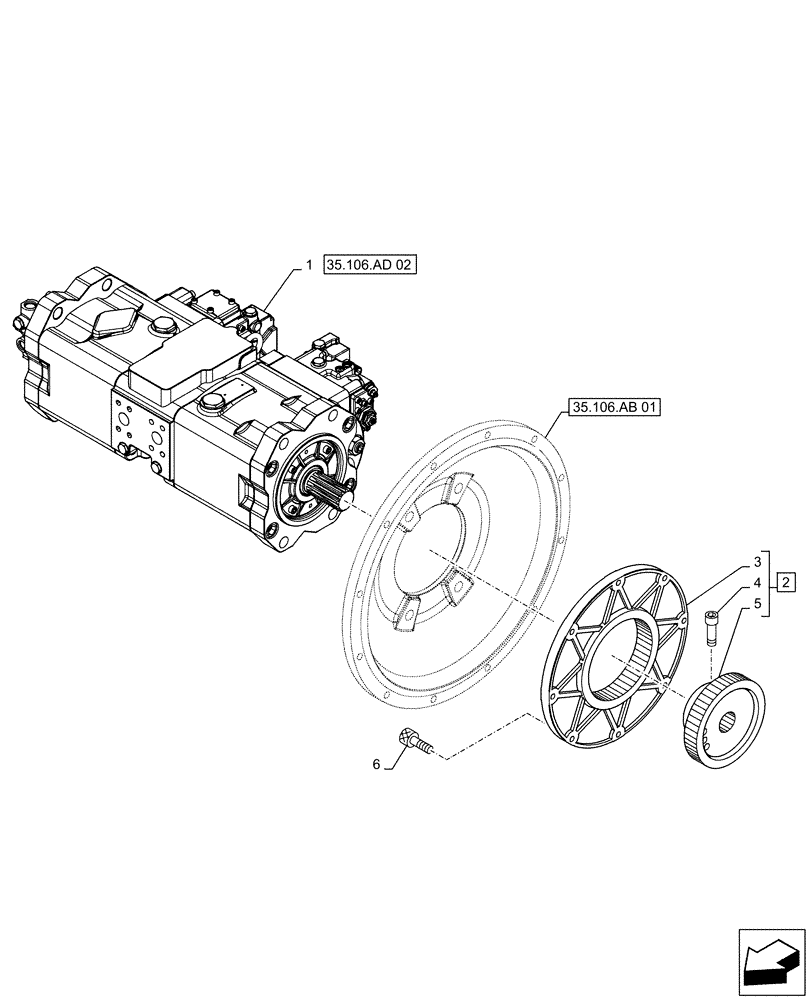 1
35.106.AD 02
35.106.AB 01
3
4
5
2
6