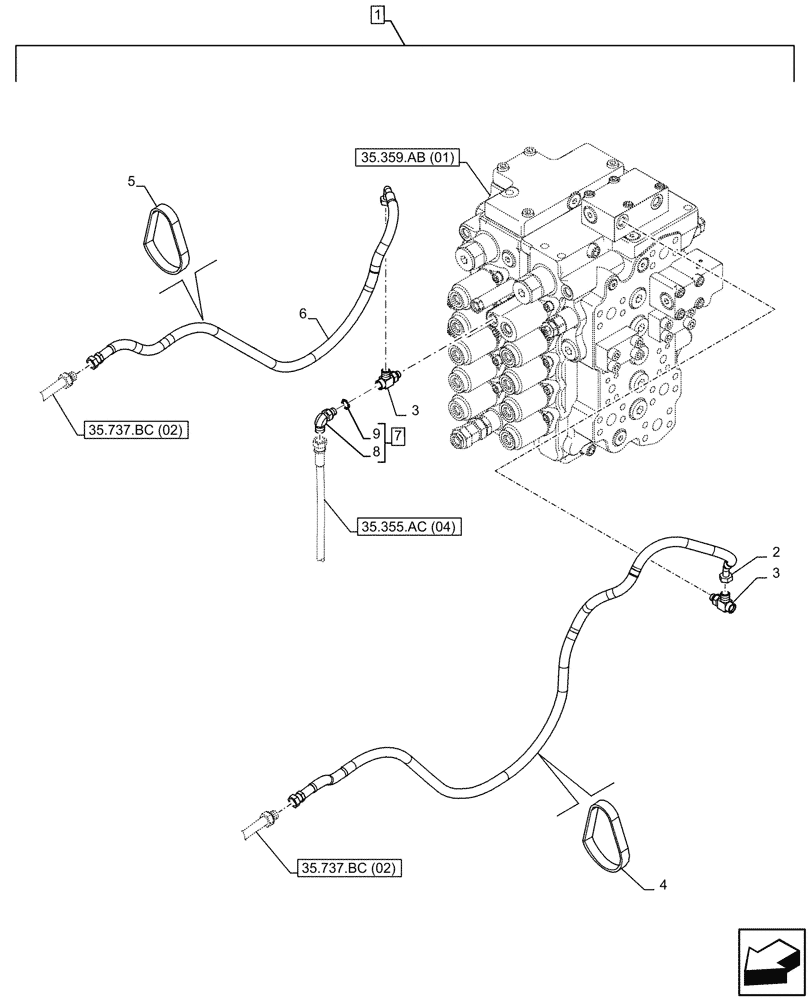 1

35.359.AB (01)

5

6

3

9

8

7

35.737.BC (02)

35.355.AC (04)

2

3

35.737.BC (02)

4