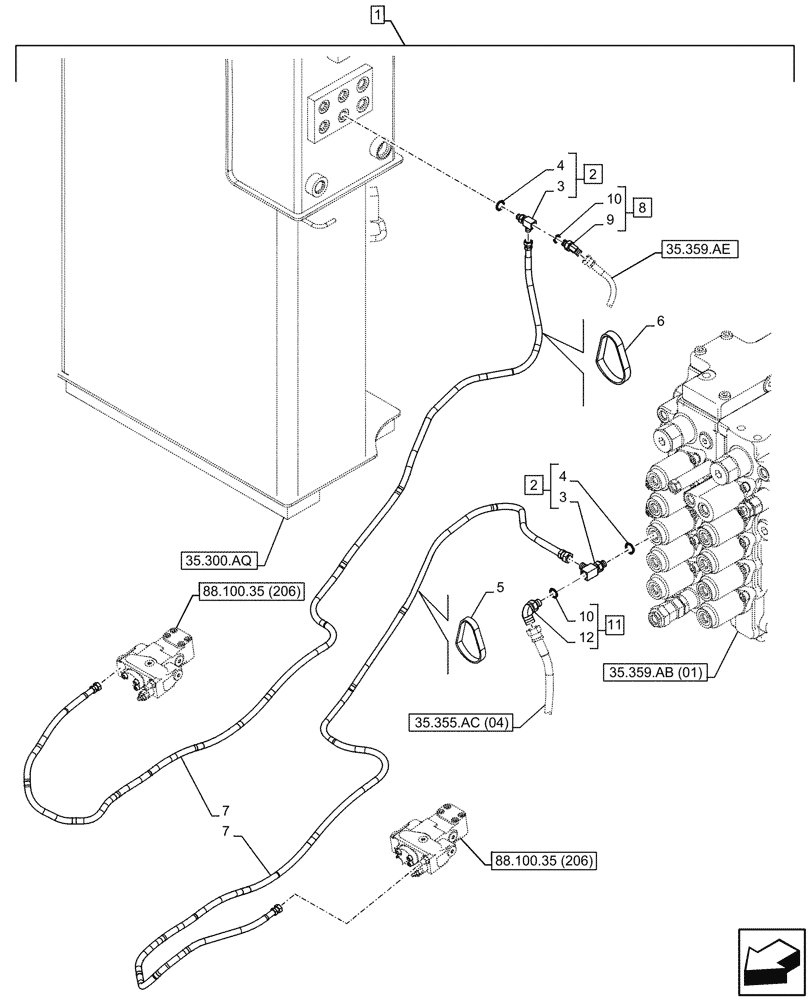 1
4
3
2
10
9
8
35.359.AE
6
2
4
3
5
10
12
11
35.300.AQ
88.100.35 (206)
35.359.AB (01)
35.355.AC (04)
7
7
88.100.35 (206)