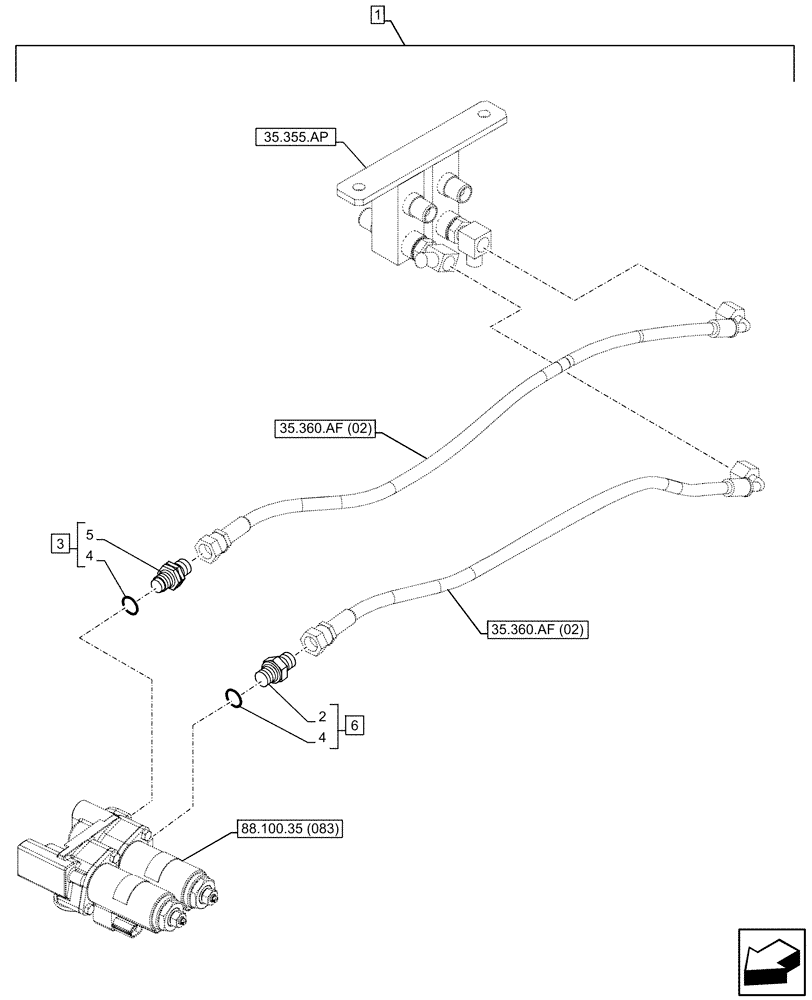 1

35.355.AP

35.360.AF (02)

3
5
4

35.360.AF (02)

2
4
6

88.100.35 (083)