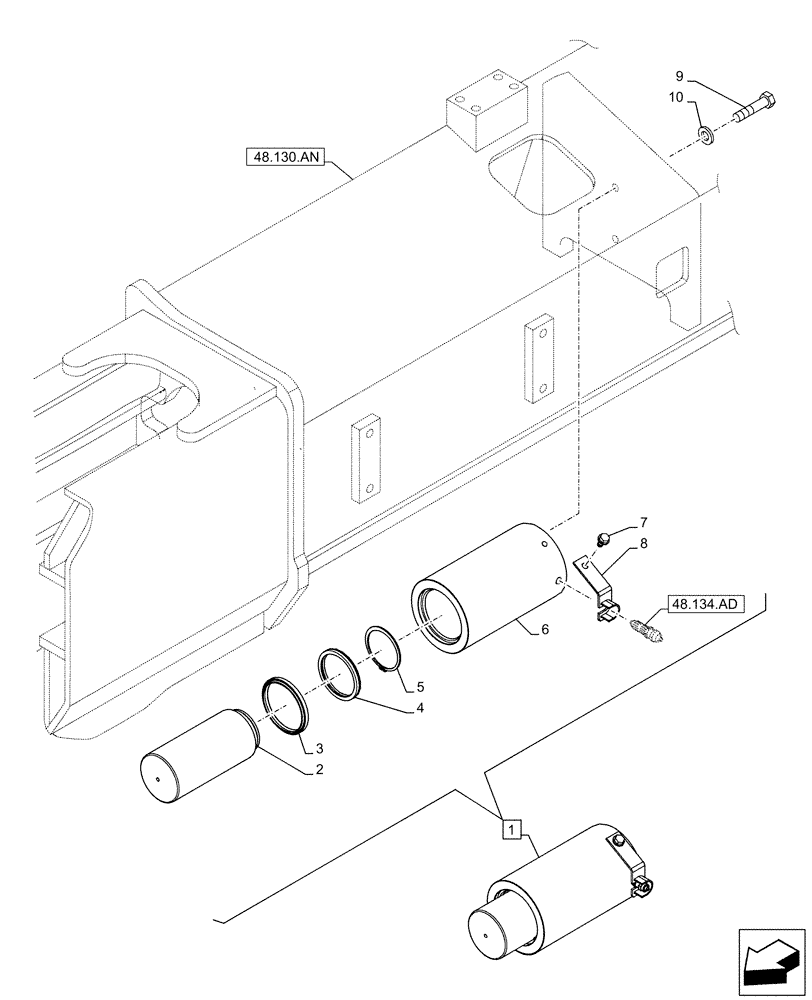 9
10
48.130.AN
7
8
48.134.AD
6
5
4
3
2
1