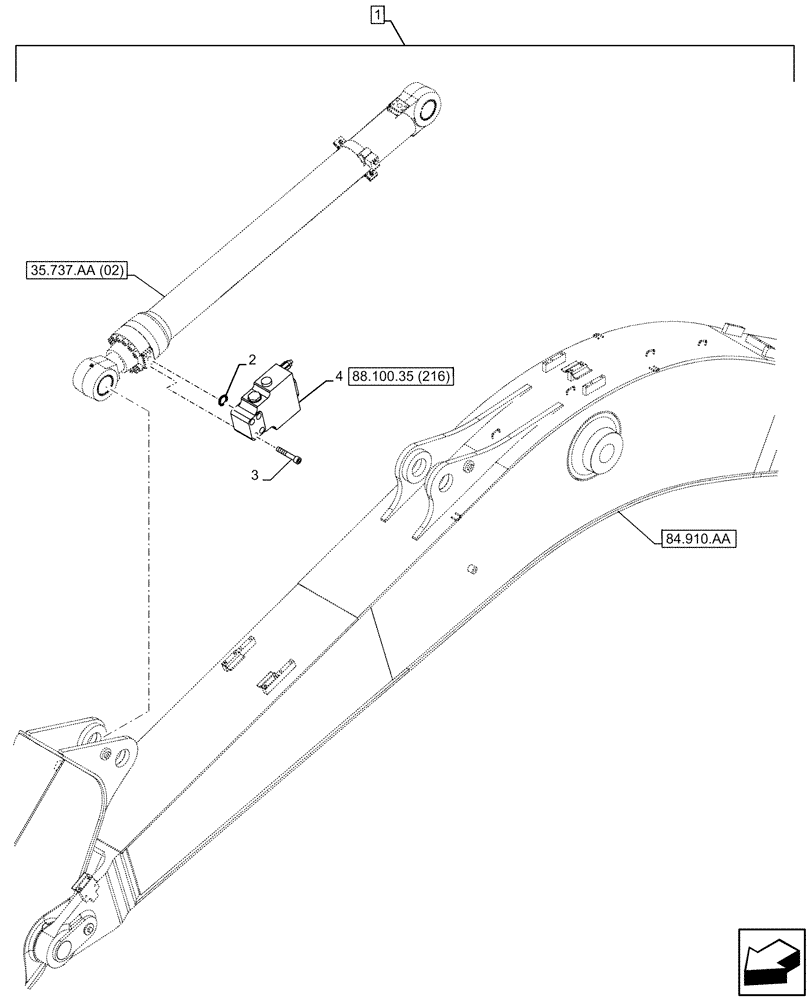 1

35.737.AA (02)

2

4 88.100.35 (216)

3

84.910.AA