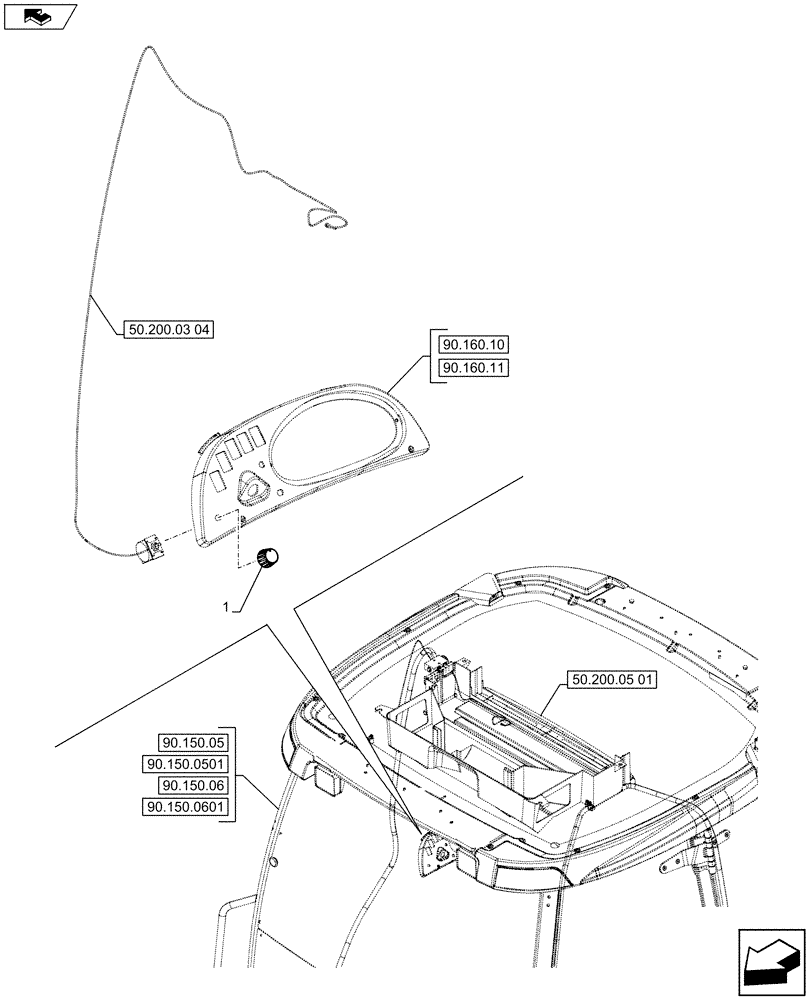 50.200.03 04

90.160.10
90.160.11

1

50.200.05 01

90.150.05
90.150.0501
90.150.06
90.150.0601