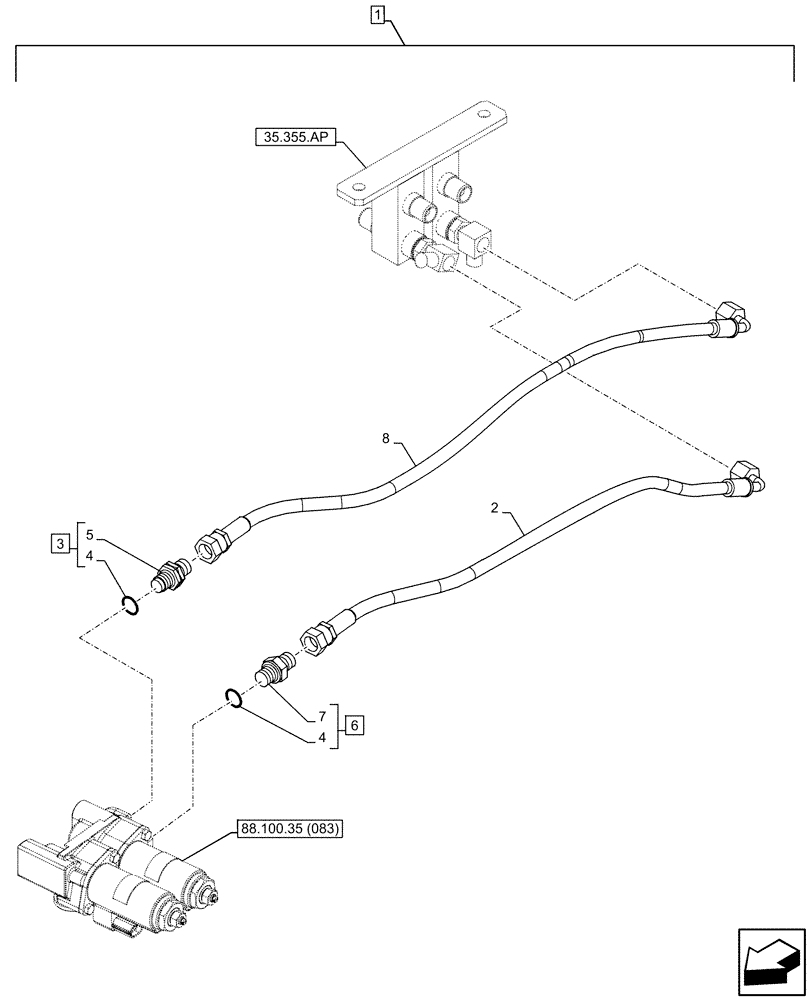 1

35.355.AP

8

2

3
5
4

7
4
6

88.100.35 (083)