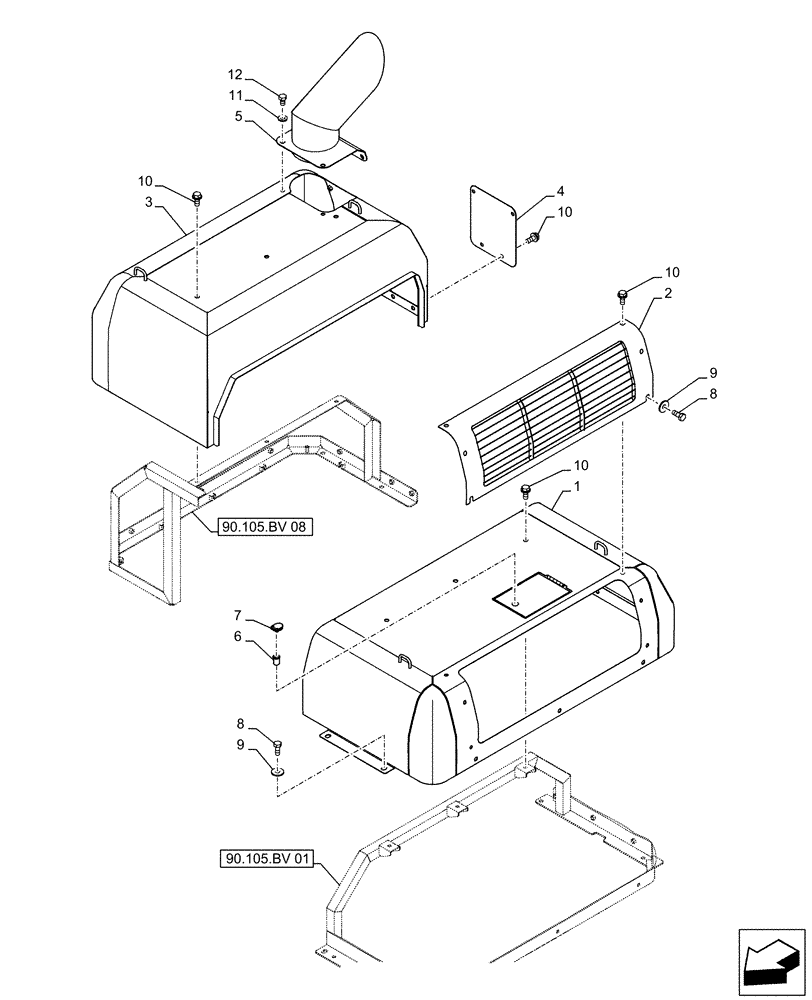 12
11
5
10
3
4
10
10
2
9
8
10
1
90.105.BV 08
7
6
8
9
90.105.BV 01