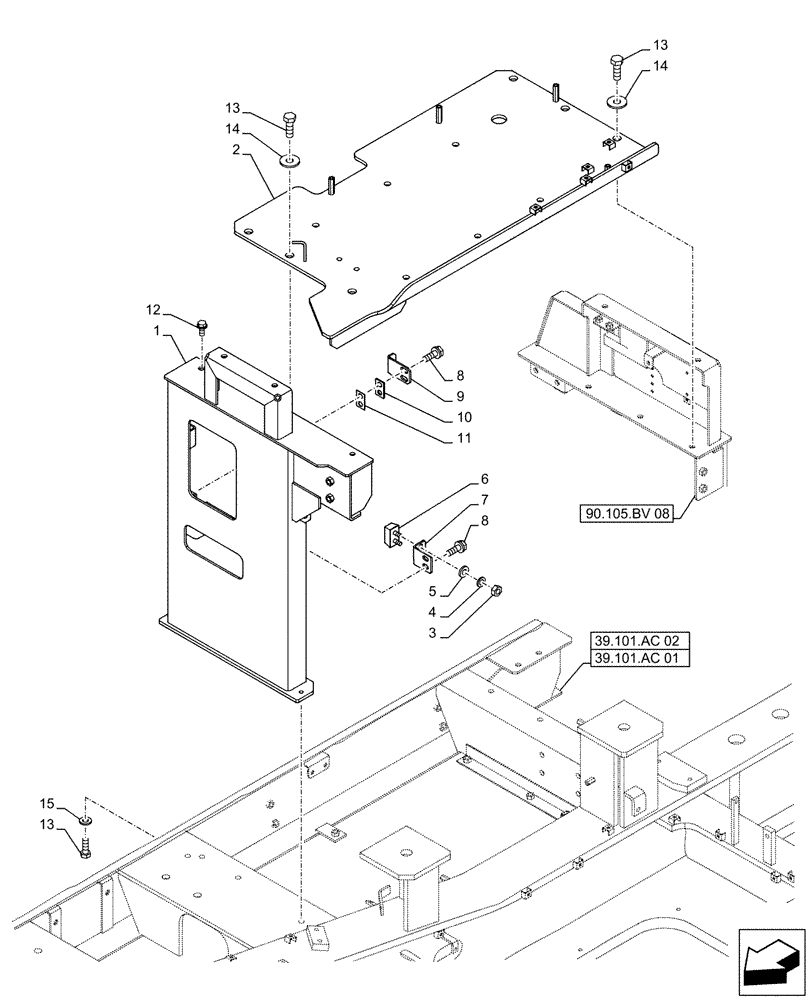 13
14
13
14
2
12
1
8
9
10
11
6
7
8
5
4
3
90.105.BV 08
39.101.AC 02
39.101.AC 01
15
13