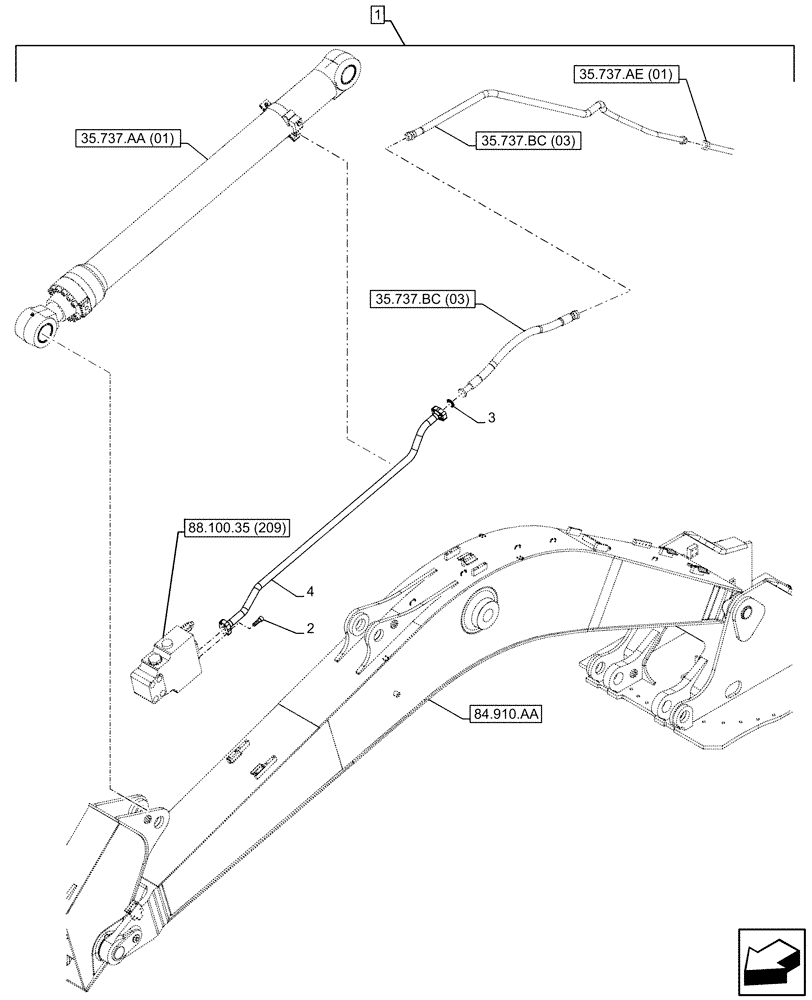 1

35.737.AE (01)

35.737.AA (01)

35.737.BC (03)

35.737.BC (03)

3

88.100.35 (209)

4

2

84.910.AA