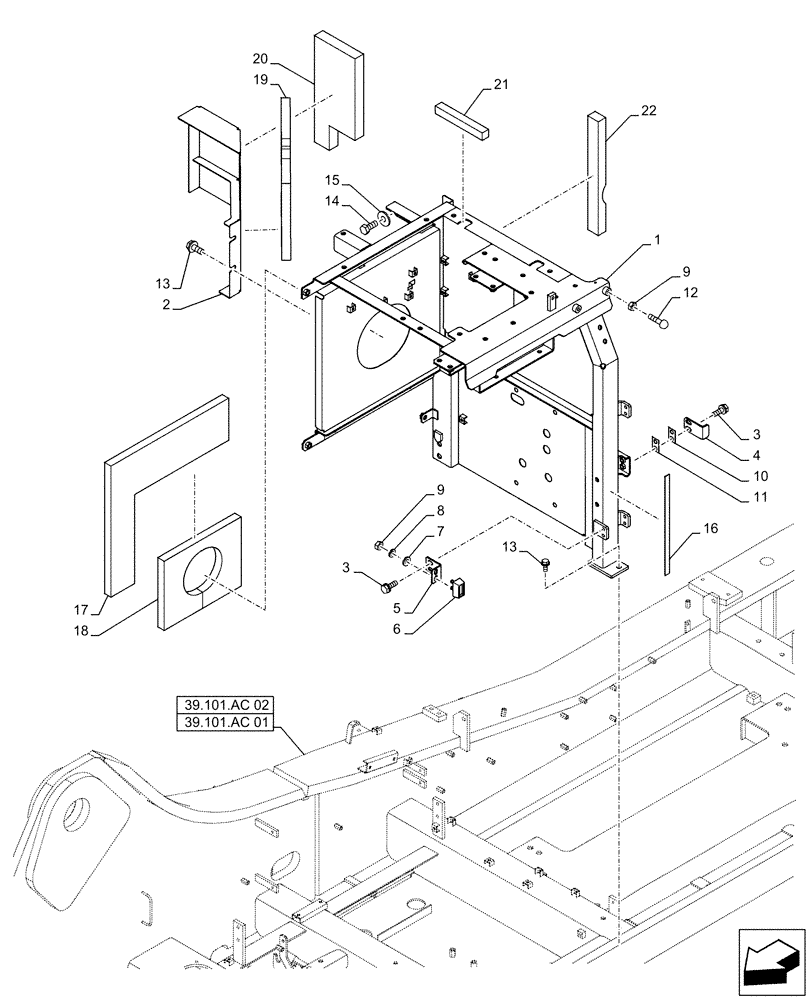 20
19
21
22
15
14
1
9
12
13
2
3
4
10
11
9
8
7
13
16
3
5
6
17
18
39.101.AC 02
39.101.AC 01