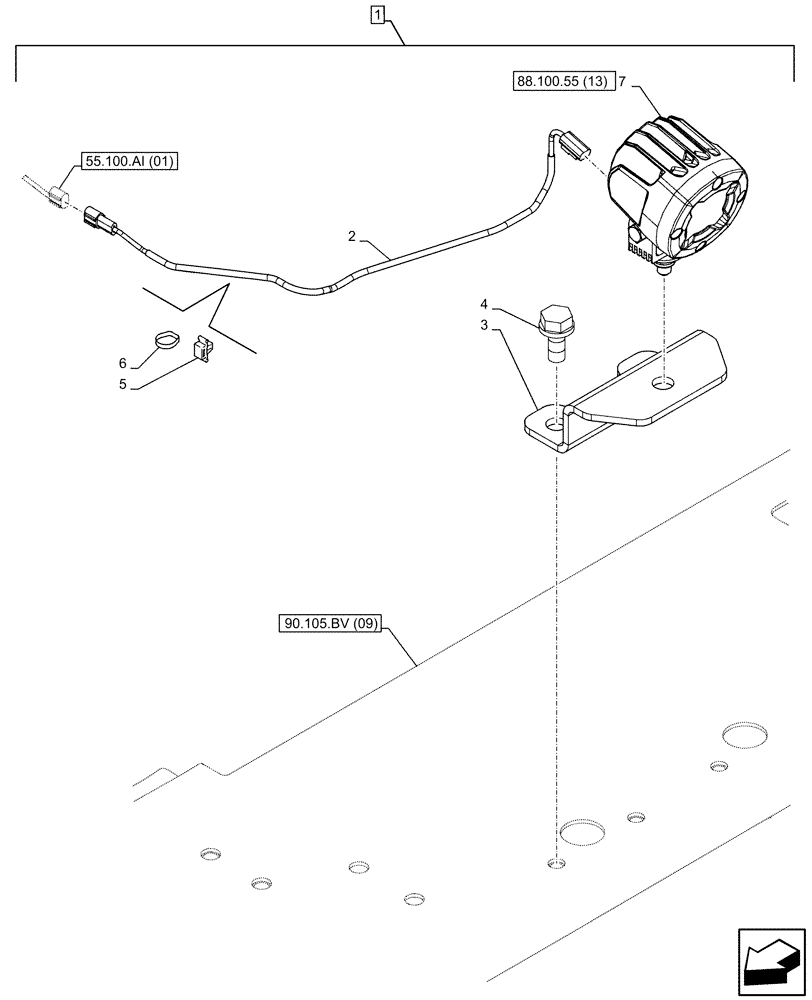 1

88.100.55 (13)

7

55.100.AI (01)

2

4

3

6

5

90.105.BV (09)