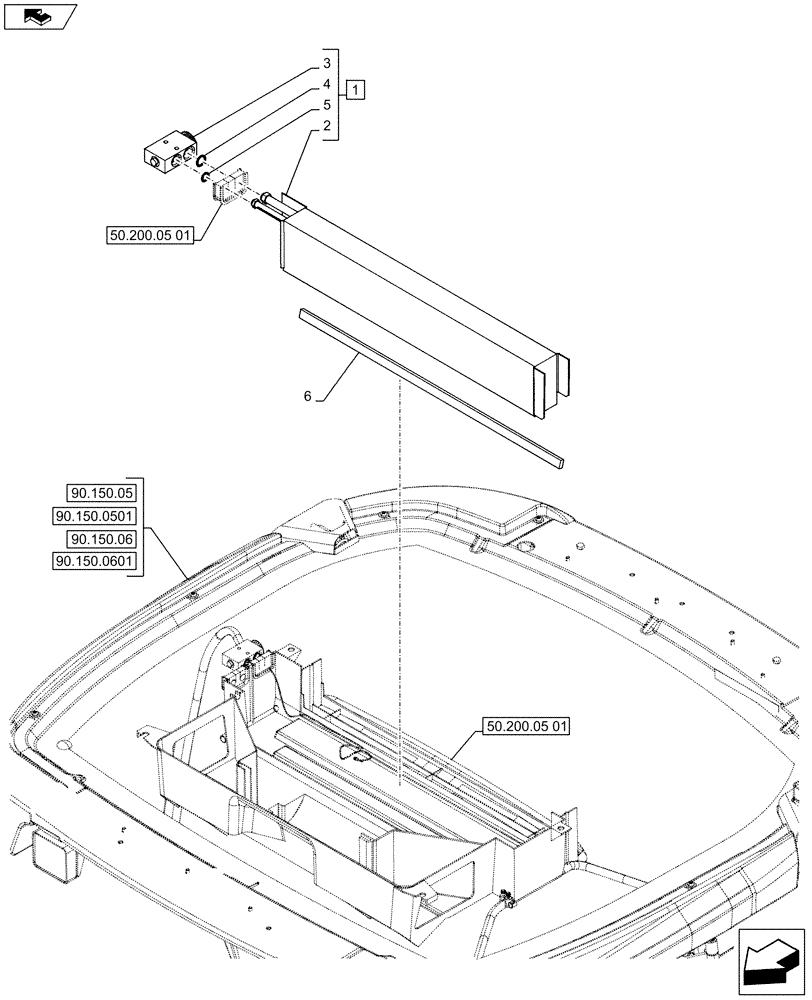 3
4
5
2
1
50.200.05 01
6
90.150.05
90.150.0501
90.150.06
90.150.0601
50.200.05 01