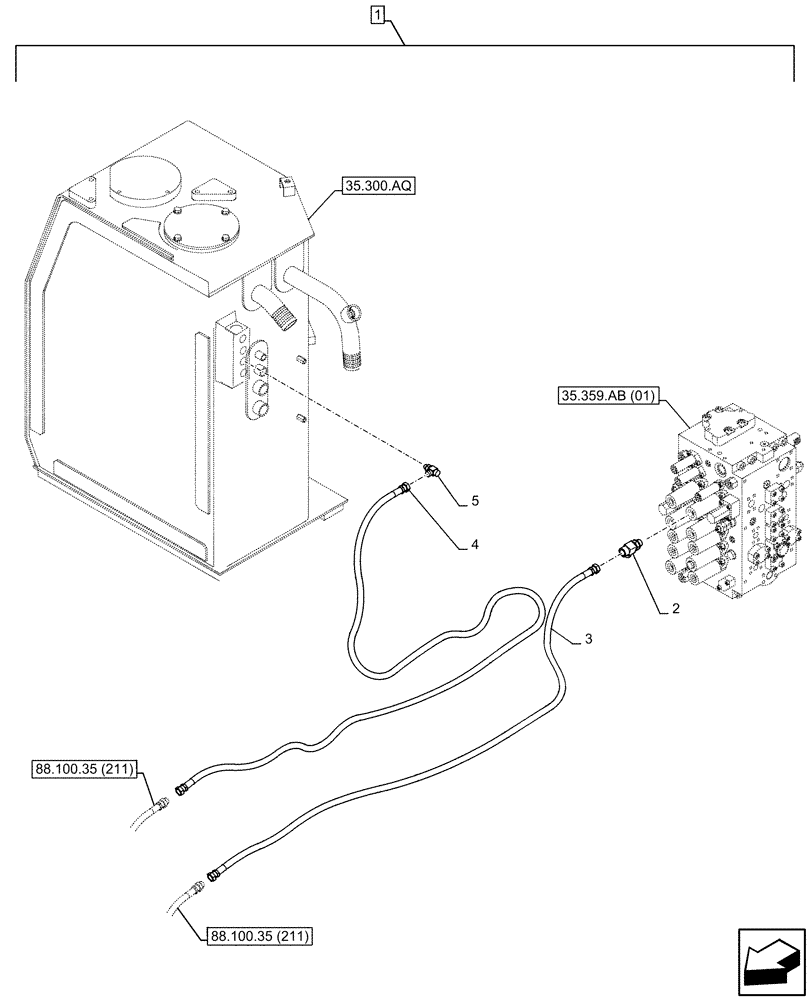 1

35.300.AQ

35.359.AB (01)

5

4

2

3

88.100.35 (211)

88.100.35 (211)