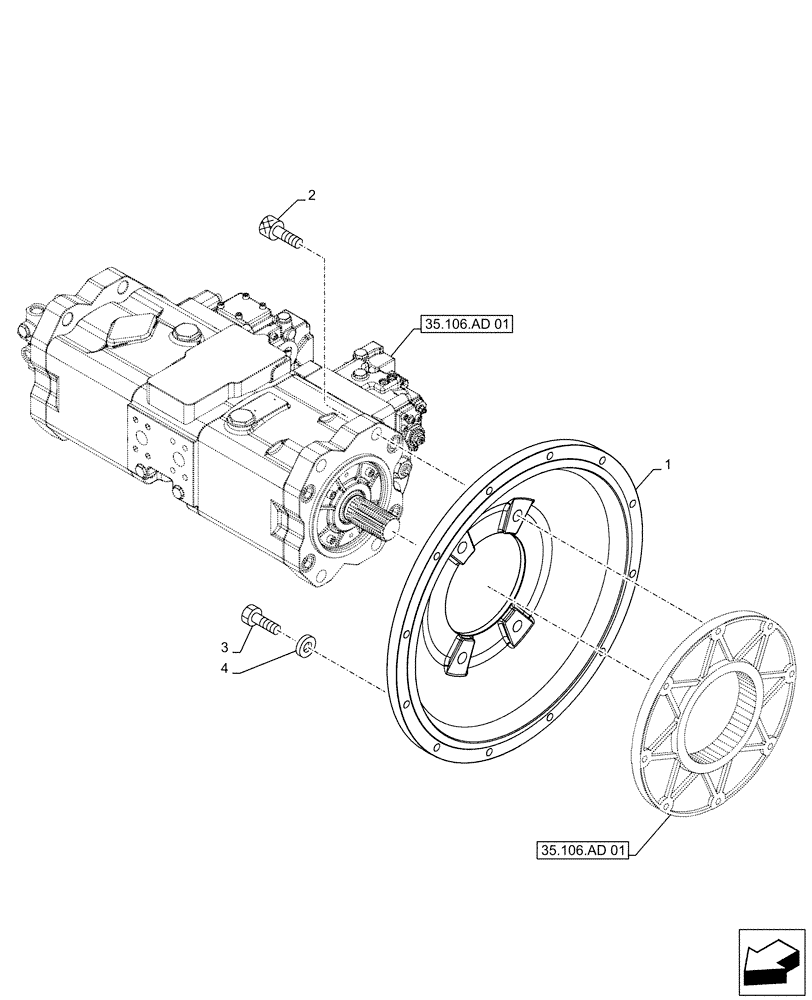 2

35.106.AD 01

1

3

4

35.106.AD 01