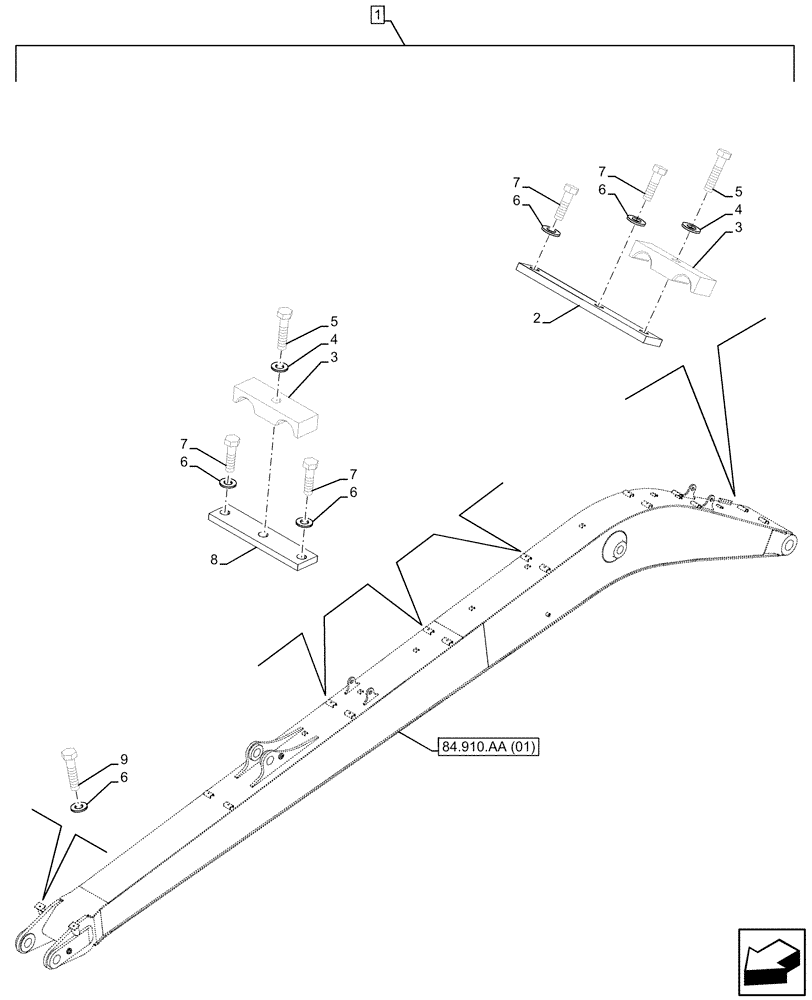 1

7
6
7
6
5
4
3
2

5
4
3
7
6
7
6
8

84.910.AA (01)

9
6