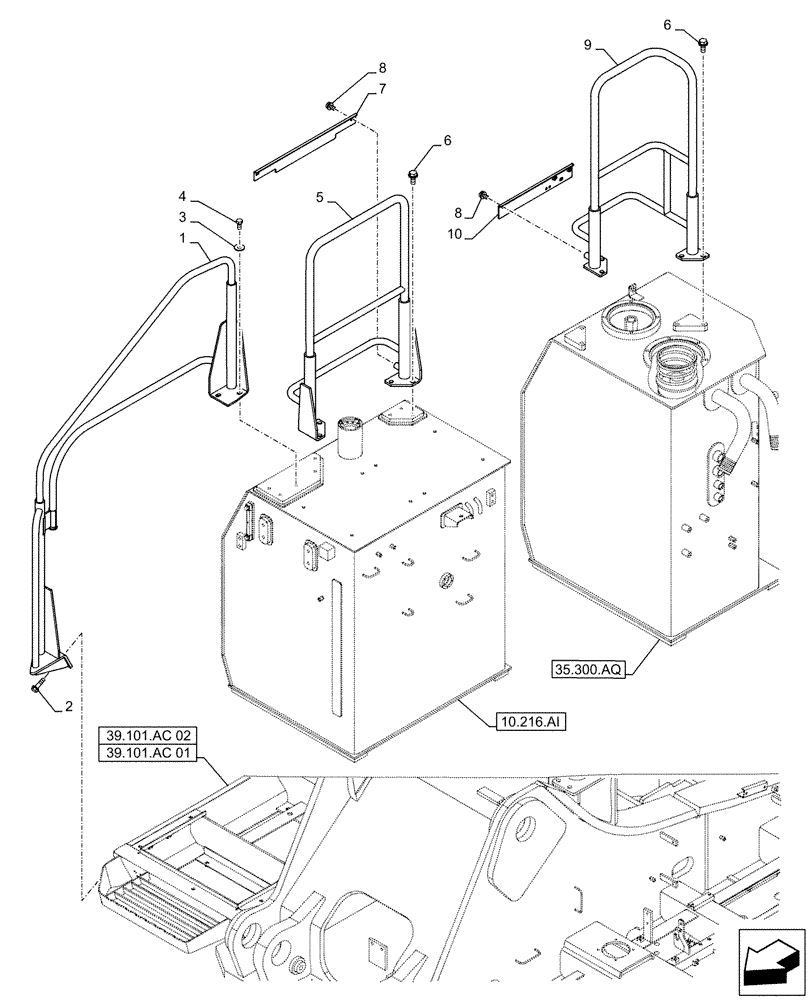 6
9
8
7
6
5
8
10
4
3
1
35.300.AQ
2
10.216.AI
39.101.AC 02
39.101.AC 01