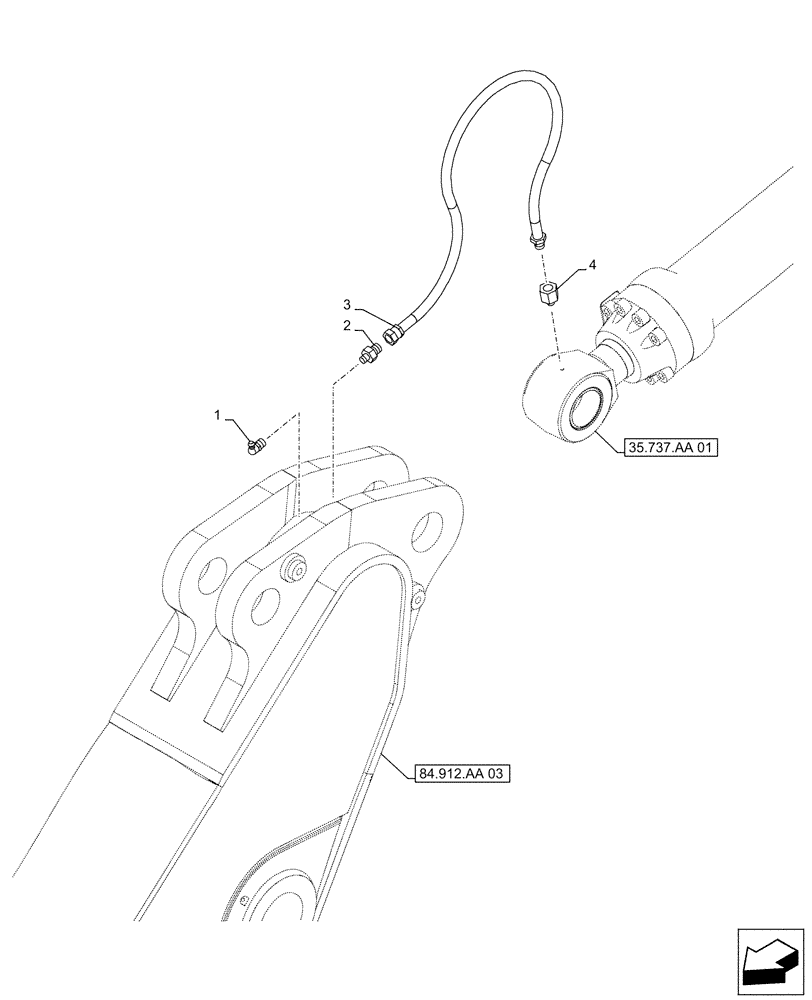 4
3
2
1
35.737.AA 01
84.912.AA 03