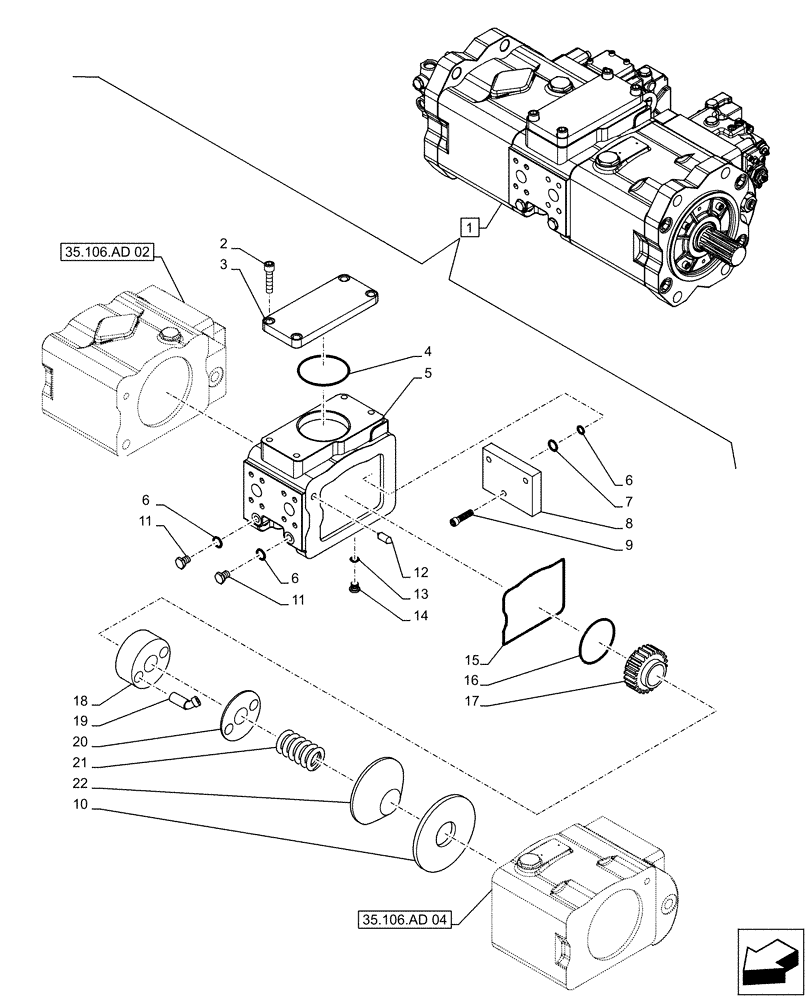 1
35.106.AD 02
2
3
4
5
6
7
8
9
6
11
6
11
12
13
14
15
16
17
18
19
20
21
22
10
35.106.AD 04