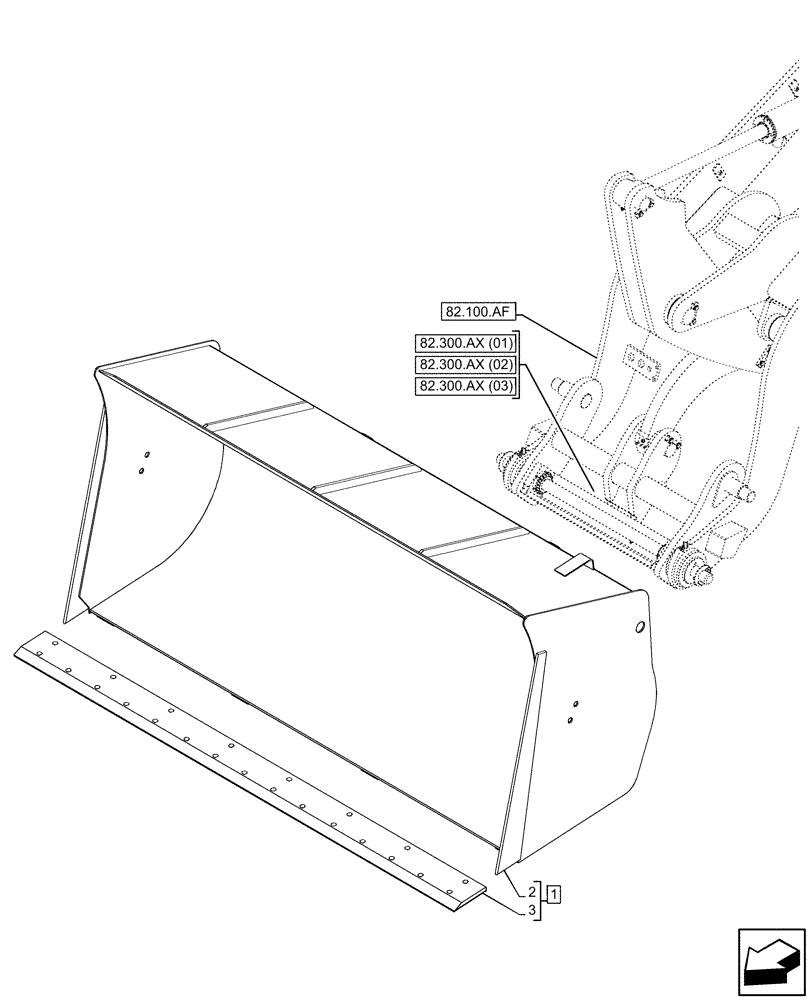 82.100.AF
82.300.AX (01)
82.300.AX (02)
82.300.AX (03)
2
1
3