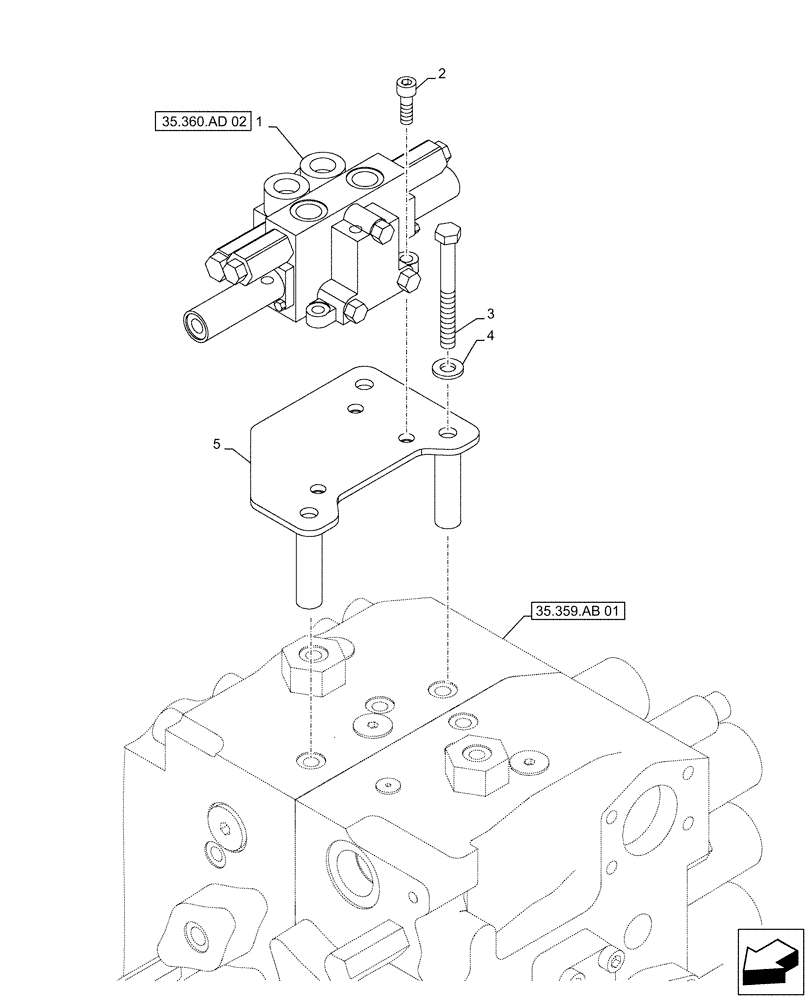 2
35.360.AD 02 1
3
4
5
35.359.AB 01