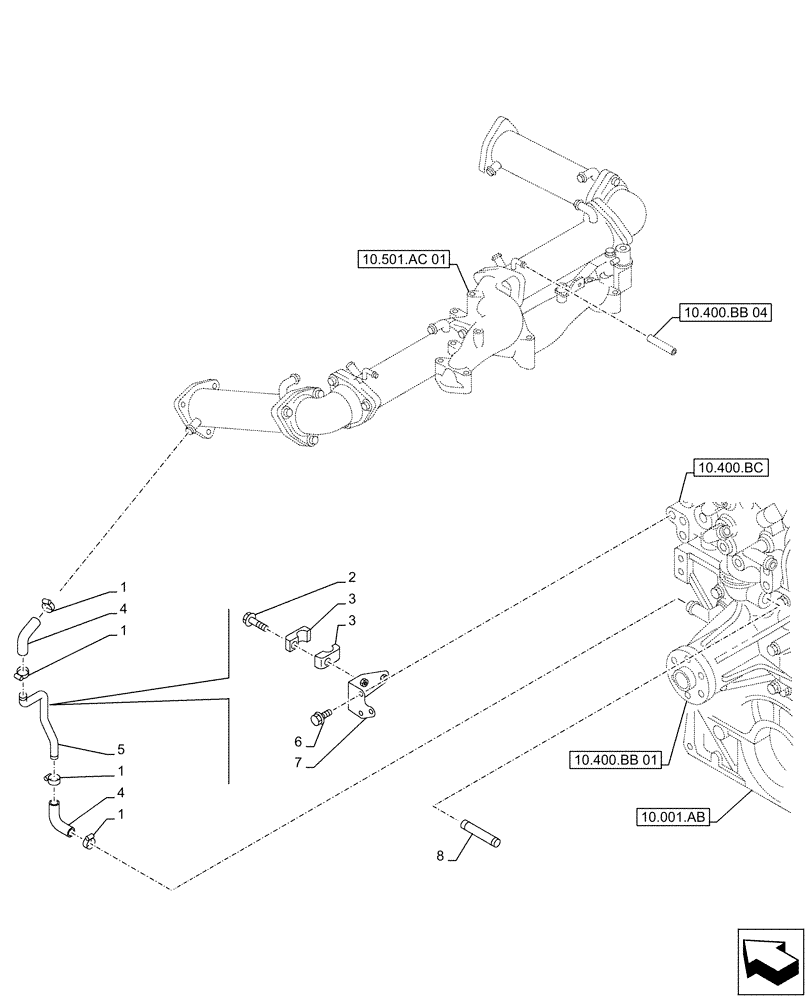 10.501.AC 01
10.400.BB 04
10.400.BC
1
4
1
2
3
3
6
7
5
1
4
1
10.400.BB 01
10.001.AB
8