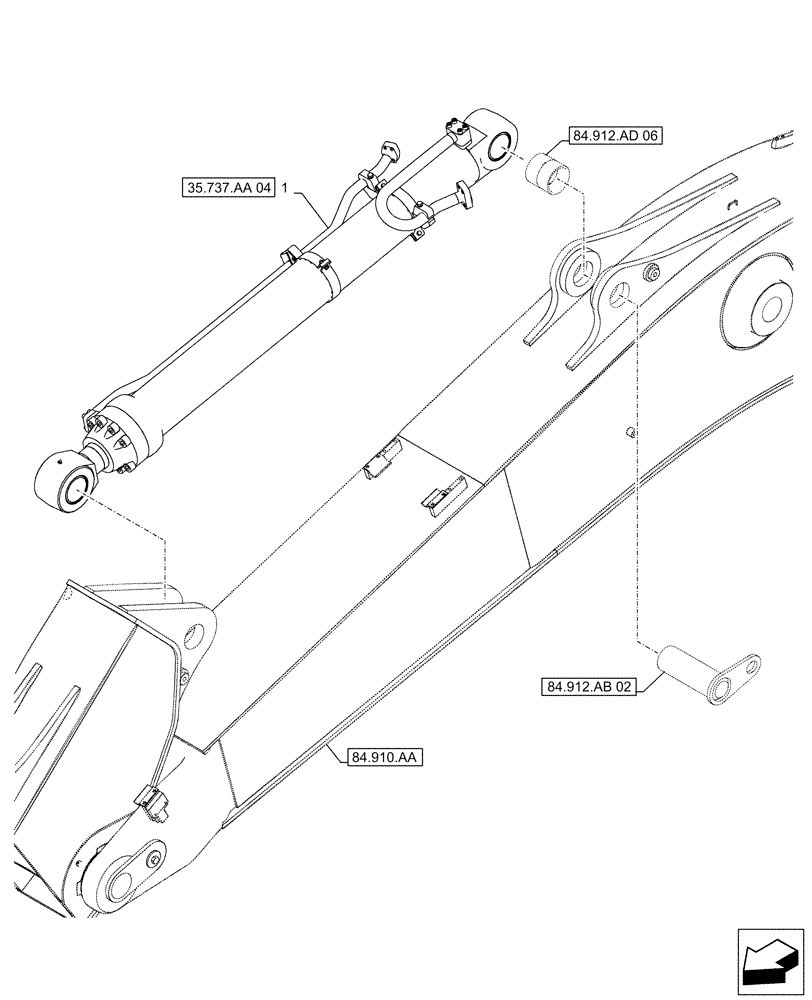 84.912.AD 06

35.737.AA 04 1

84.912.AB 02

84.910.AA