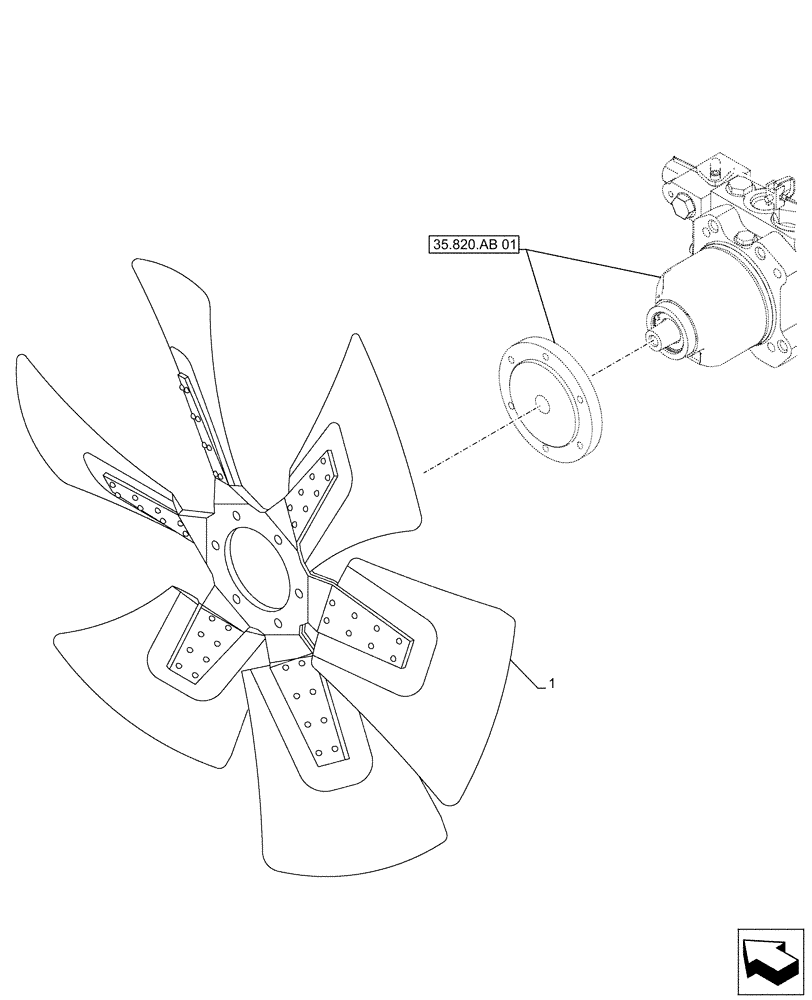 35.820.AB 01

1