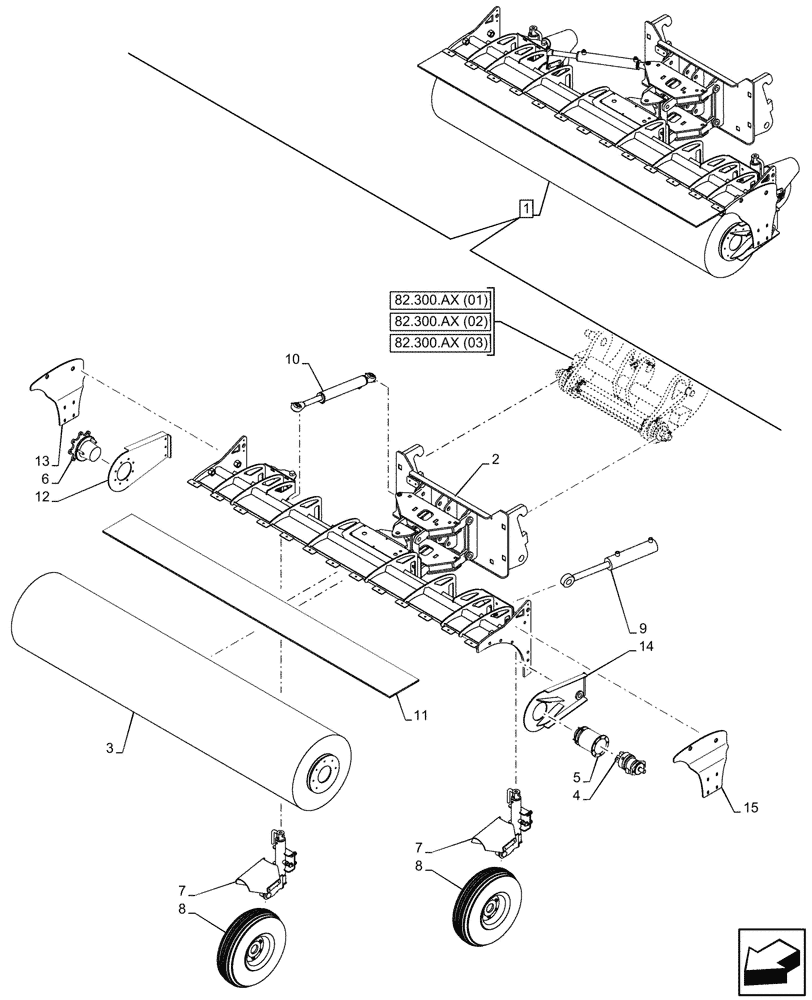 1

82.300.AX (01)
82.300.AX (02)
82.300.AX (03)

10
13
6
12
2
9
14
11
3
5
4
15
7
8
7
8