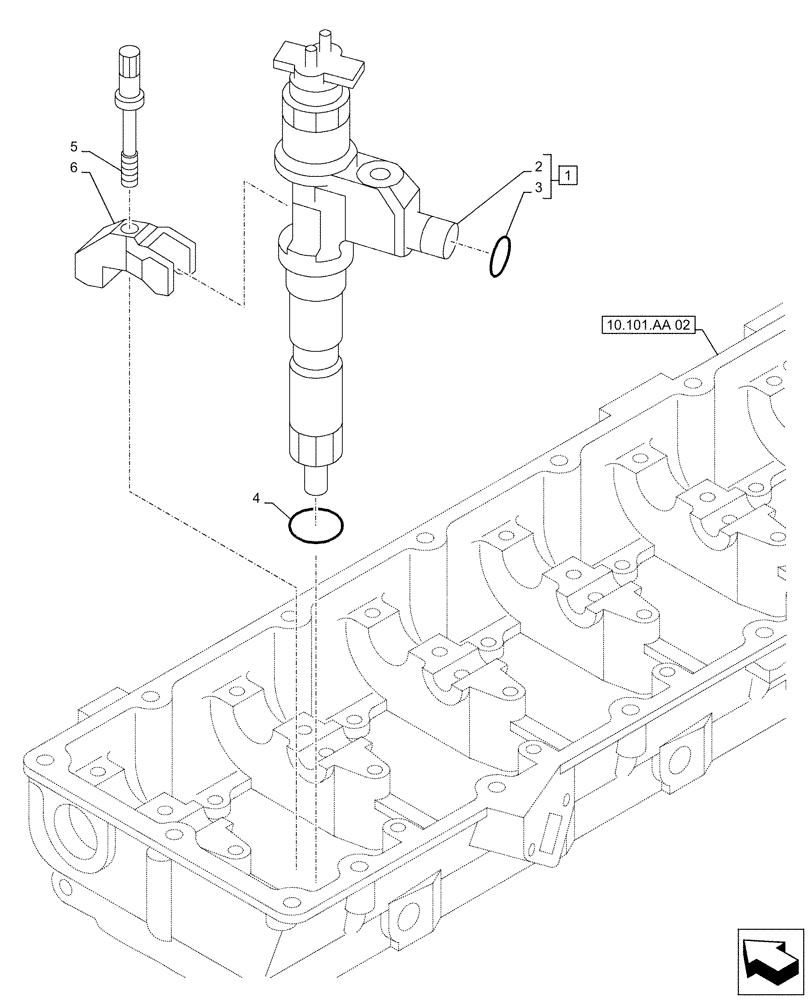 5
6
2
3
1
10.101.AA 02
4