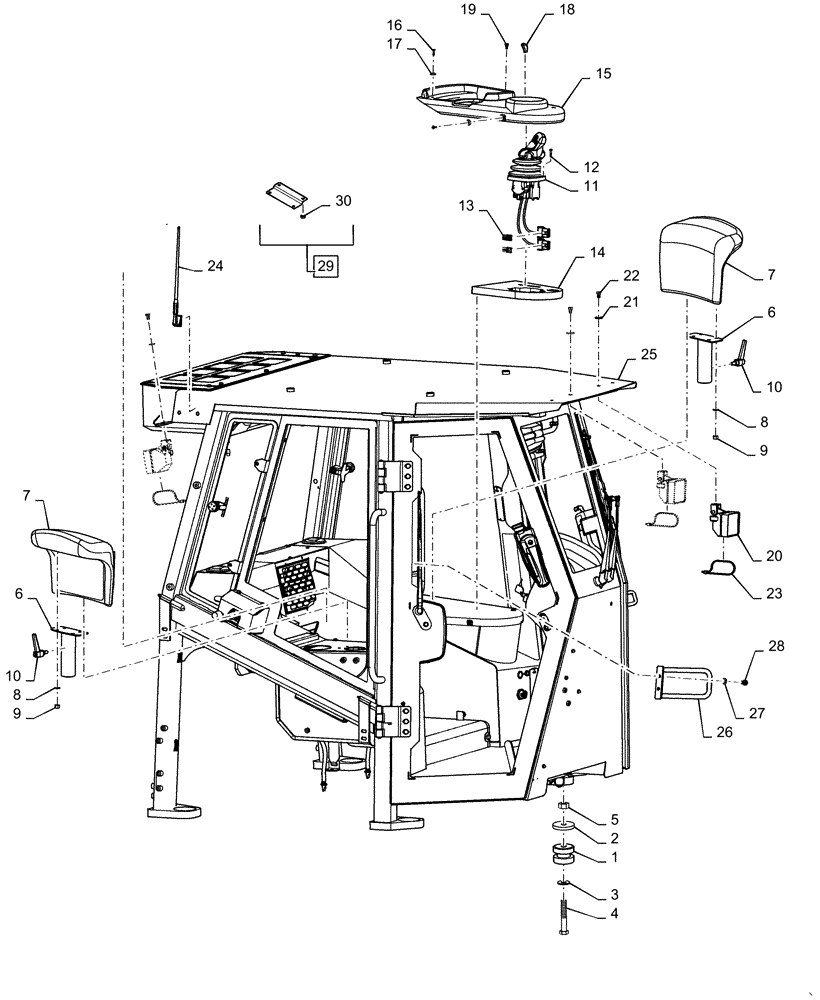 16
17
19
18
15
12
11
13
30
29
24
14
22
21
7
6
10
8
9
25
7
6
10
8
9
20
23
28
27
26
5
2
1
3
4