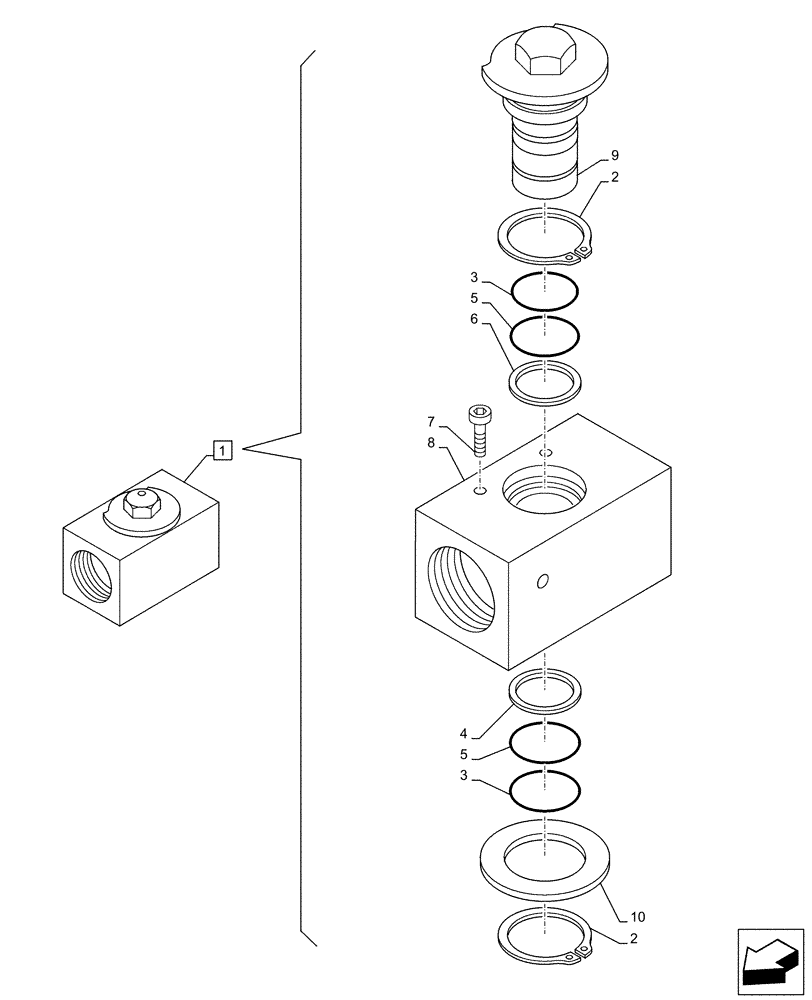 9
2
3
5
6
7
8
1
4
5
3
10
2