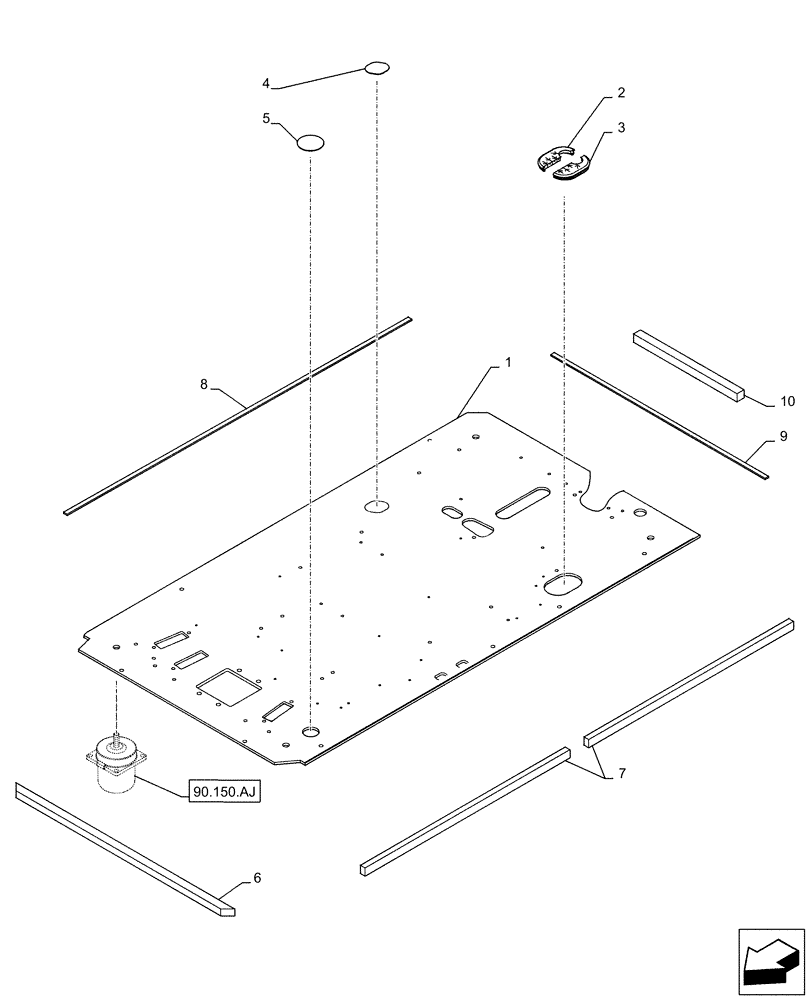 4
5
2
3
8
1
10
9
90.150.AJ
7
6