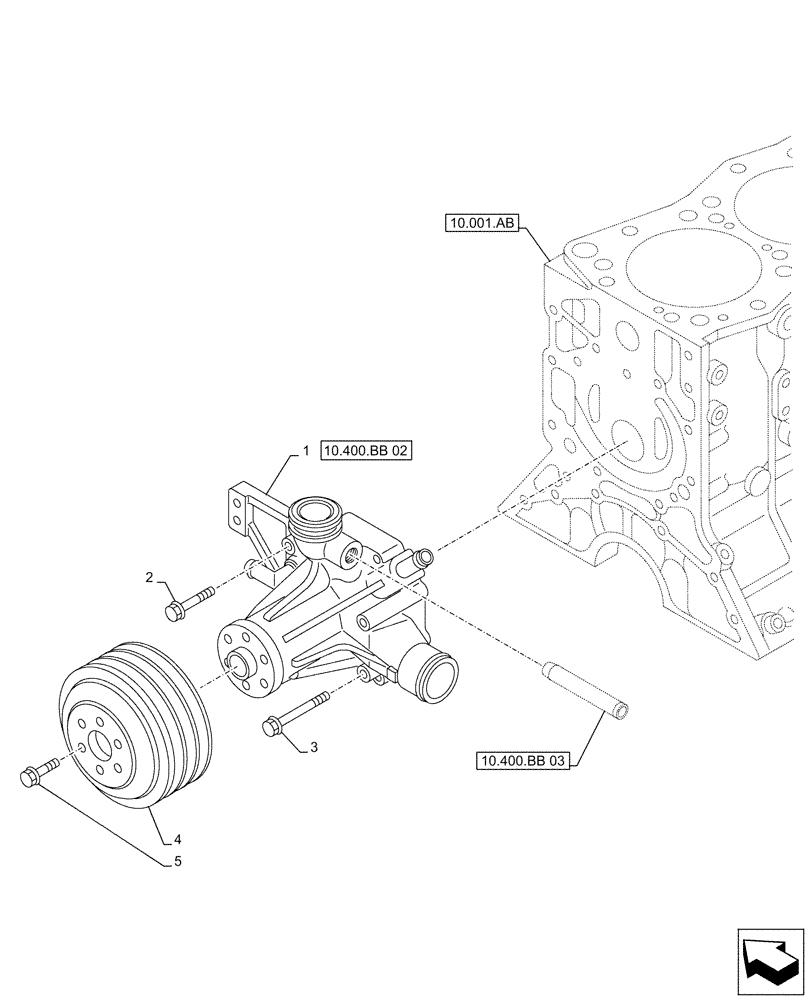 10.001.AB

1
10.400.BB 02

2

3

10.400.BB 03

4

5